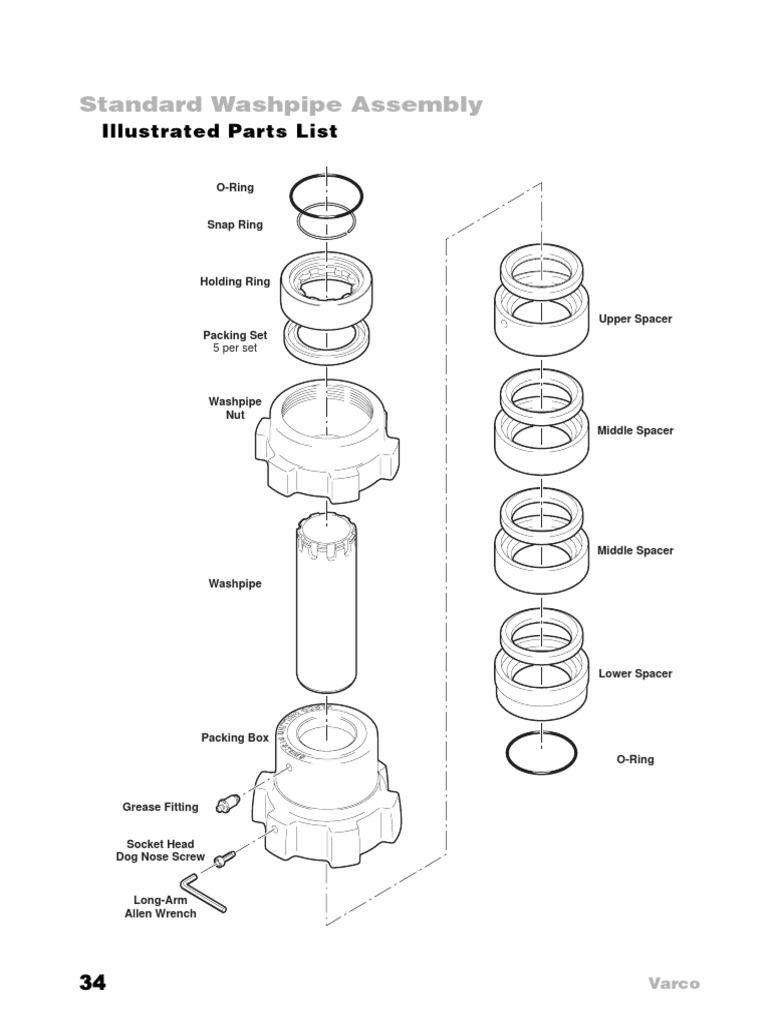 Standard Washpipe Assembly
Illustrated Parts List

O-Ring

Snap Ring

Holding Ring

Packing Set
5 per set

Washpipe
Nut

Washpipe

Packing Box

Grease Fitting

Socket Head
Dog Nose Screw

Long-Arm
Allen Wrench

Upper Spacer

Middle Spacer

Middle Spacer

Lower Spacer

O-Ring

34

Varco