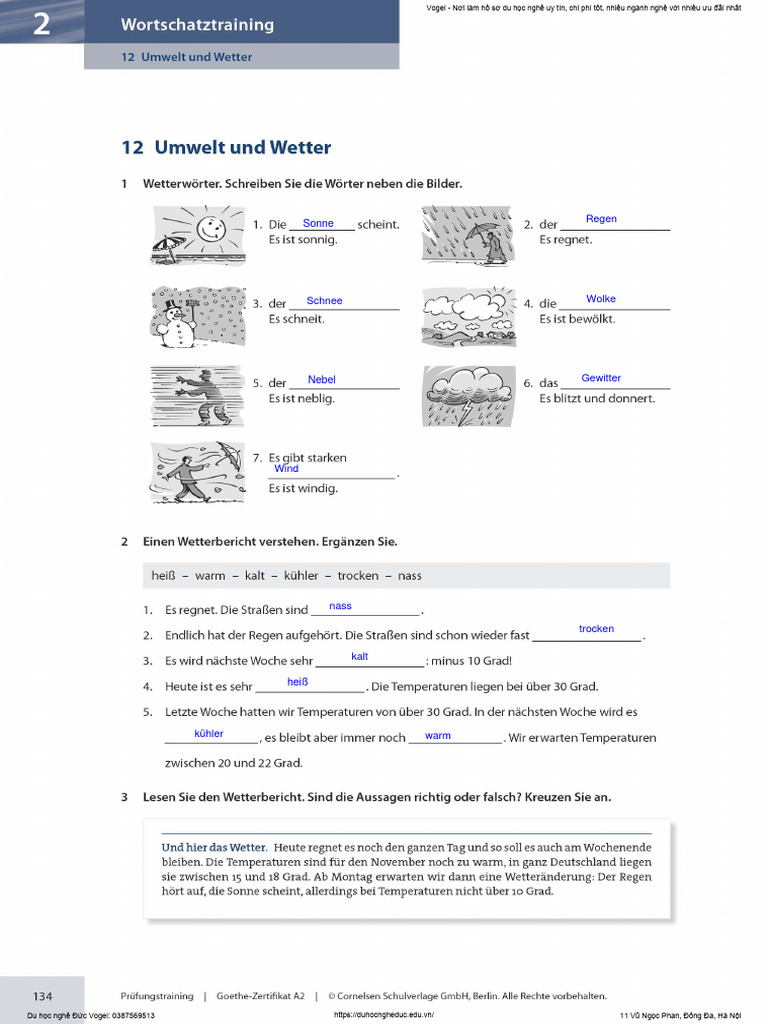 2 Wortschatztraining

12 Umwelt und Wetter

Vogel - Nơi làm hồ sơ du học nghề uy tín, chi phí tốt, nhiều ngành nghề với nhiều ưu đãi nhất

12 Umwelt und Wetter

1 Wetterwörter. Schreiben Sie die Wörter neben die Bilder.

1. Die Sonne scheint.
Es ist sonnig.

2. der Regen
Es regnet.

3. der Schnee
Es schneit.

4. die Wolke
Es ist bewölkt.

5. der Nebel
Es ist neblig.

6. das Gewitter
Es blitzt und donnert.

7. Es gibt starken Wind.
Es ist windig.

2 Einen Wetterbericht verstehen. Ergänzen Sie.

heiß – warm – kalt – kühler – trocken – nass

1. Es regnet. Die Straßen sind nass.
2. Endlich hat der Regen aufgehört. Die Straßen sind schon wieder fast trocken.
3. Es wird nächste Woche sehr kalt: minus 10 Grad!
4. Heute ist es sehr heiß. Die Temperaturen liegen bei über 30 Grad.
5. Letzte Woche hatten wir Temperaturen von über 30 Grad. In der nächsten Woche wird es kühler, es bleibt aber immer noch warm. Wir erwarten Temperaturen zwischen 20 und 22 Grad.

3 Lesen Sie den Wetterbericht. Sind die Aussagen richtig oder falsch? Kreuzen Sie an.

Und hier das Wetter. Heute regnet es noch den ganzen Tag und so soll es auch am Wochenende bleiben. Die Temperaturen sind für den November noch zu warm, in ganz Deutschland liegen sie zwischen 15 und 18 Grad. Ab Montag erwarten wir dann eine Wetteränderung: Der Regen hört auf, die Sonne scheint, allerdings bei Temperaturen nicht über 10 Grad.

134 Prüfungstraining | Goethe-Zertifikat A2 | © Cornelsen Schulverlage GmbH, Berlin. Alle Rechte vorbehalten.

Du học nghề Đức Vogel: 0387569513 https://duhocngheduc.edu.vn/ 11 Vũ Ngọc Phan, Đống Đa, Hà Nội