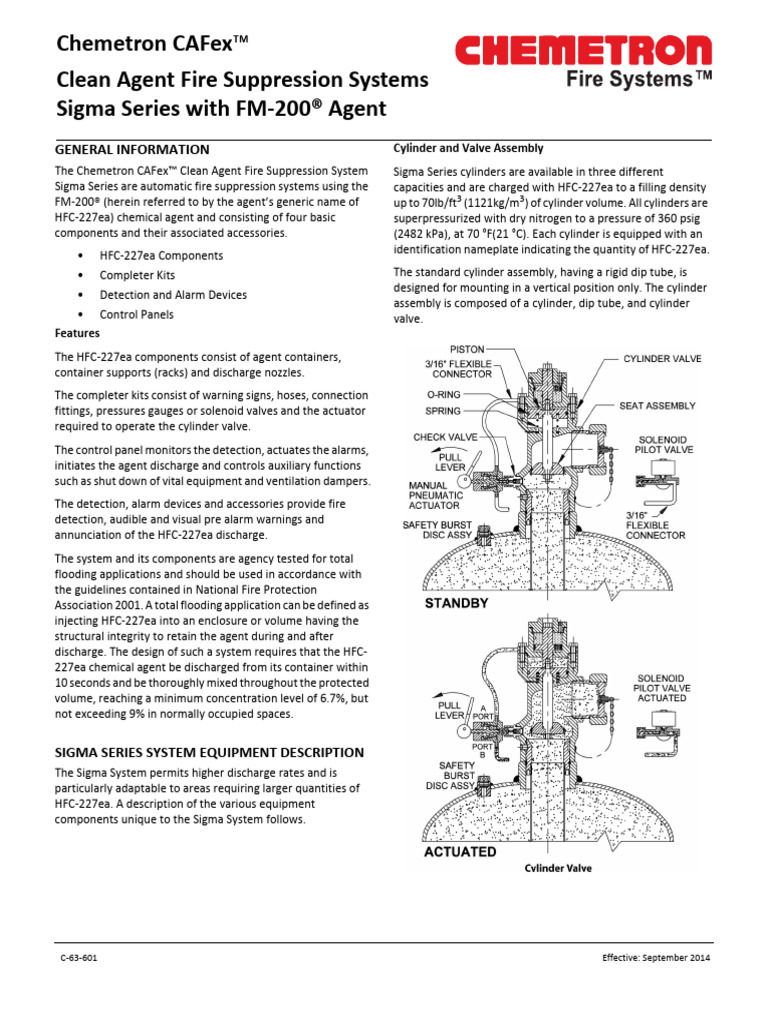 Chemetron CAFex™
Clean Agent Fire Suppression Systems
Sigma Series with FM-200® Agent

CHEMETRON
Fire Systems™

GENERAL INFORMATION

The Chemetron CAFex™ Clean Agent Fire Suppression System Sigma Series are automatic fire suppression systems using the FM-200® (herein referred to by the agent's generic name of HFC-227ea) chemical agent and consisting of four basic components and their associated accessories.

• HFC-227ea Components
• Completer Kits
• Detection and Alarm Devices
• Control Panels

Features

The HFC-227ea components consist of agent containers, container supports (racks) and discharge nozzles.

The completer kits consist of warning signs, hoses, connection fittings, pressures gauges or solenoid valves and the actuator required to operate the cylinder valve.

The control panel monitors the detection, actuates the alarms, initiates the agent discharge and controls auxiliary functions such as shut down of vital equipment and ventilation dampers.

The detection, alarm devices and accessories provide fire detection, audible and visual pre alarm warnings and annunciation of the HFC-227ea discharge.

The system and its components are agency tested for total flooding applications and should be used in accordance with the guidelines contained in National Fire Protection Association 2001. A total flooding application can be defined as injecting HFC-227ea into an enclosure or volume having the structural integrity to retain the agent during and after discharge. The design of such a system requires that the HFC-227ea chemical agent be discharged from its container within 10 seconds and be thoroughly mixed throughout the protected volume, reaching a minimum concentration level of 6.7%, but not exceeding 9% in normally occupied spaces.

SIGMA SERIES SYSTEM EQUIPMENT DESCRIPTION

The Sigma System permits higher discharge rates and is particularly adaptable to areas requiring larger quantities of HFC-227ea. A description of the various equipment components unique to the Sigma System follows.

Cylinder and Valve Assembly

Sigma Series cylinders are available in three different capacities and are charged with HFC-227ea to a filling density up to 70lb/ft$^3$ (1121kg/m$^3$) of cylinder volume. All cylinders are superpressurized with dry nitrogen to a pressure of 360 psig (2482 kPa), at 70 °F(21 °C). Each cylinder is equipped with an identification nameplate indicating the quantity of HFC-227ea.

The standard cylinder assembly, having a rigid dip tube, is designed for mounting in a vertical position only. The cylinder assembly is composed of a cylinder, dip tube, and cylinder valve.

PISTON
3/16" FLEXIBLE CONNECTOR
O-RING
SPRING
CHECK VALVE
PULL LEVER
MANUAL PNEUMATIC ACTUATOR
SAFETY BURST DISC ASSY
CYLINDER VALVE
SEAT ASSEMBLY
SOLENOID PILOT VALVE
3/16" FLEXIBLE CONNECTOR
STANDBY

PULL LEVER
A PORT
PORT B
SAFETY BURST DISC ASSY
SOLENOID PILOT VALVE ACTUATED
ACTUATED

Cylinder Valve

C-63-601
Effective: September 2014