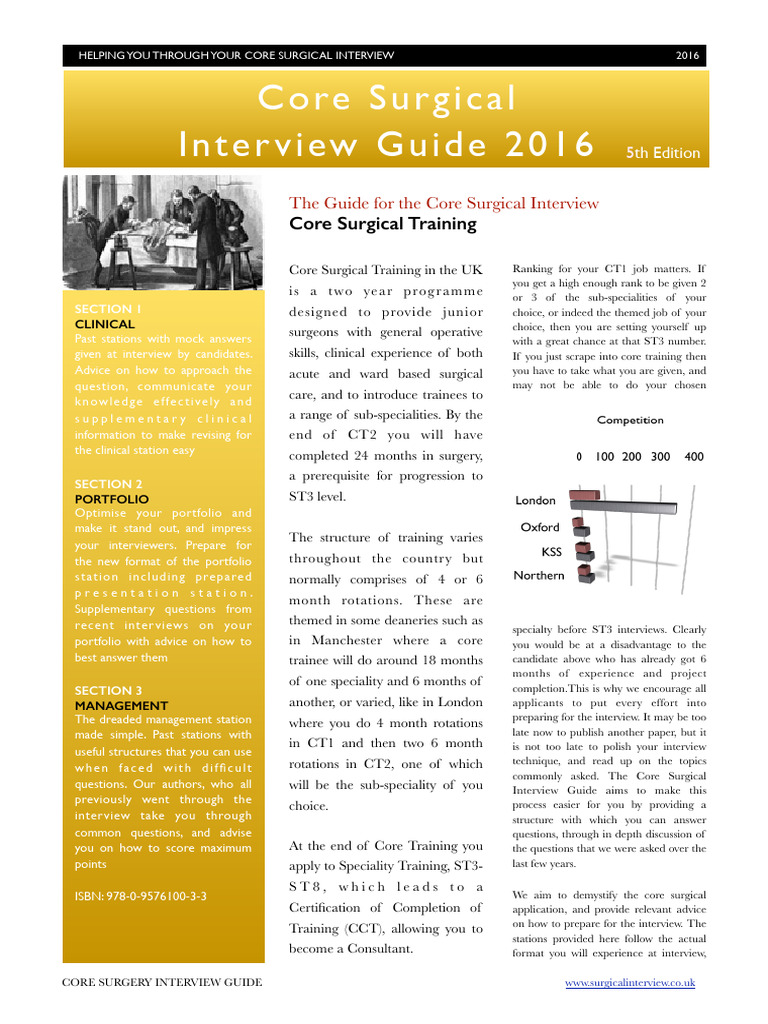 HELPING YOU THROUGH YOUR CORE SURGICAL INTERVIEW 2016

Core Surgical Interview Guide 2016 5th Edition

SECTION 1
CLINICAL
Past stations with mock answers given at interview by candidates. Advice on how to approach the question, communicate your knowledge effectively and supplementary clinical information to make revising for the clinical station easy

SECTION 2
PORTFOLIO
Optimise your portfolio and make it stand out, and impress your interviewers. Prepare for the new format of the portfolio station including prepared presentation station. Supplementary questions from recent interviews on your portfolio with advice on how to best answer them

SECTION 3
MANAGEMENT
The dreaded management station made simple. Past stations with useful structures that you can use when faced with difficult questions. Our authors, who all previously went through the interview take you through common questions, and advise you on how to score maximum points

ISBN: 978-0-9576100-3-3

The Guide for the Core Surgical Interview
Core Surgical Training

Core Surgical Training in the UK is a two year programme designed to provide junior surgeons with general operative skills, clinical experience of both acute and ward based surgical care, and to introduce trainees to a range of sub-specialities. By the end of CT2 you will have completed 24 months in surgery, a prerequisite for progression to ST3 level.

The structure of training varies throughout the country but normally comprises of 4 or 6 month rotations. These are themed in some deaneries such as in Manchester where a core trainee will do around 18 months of one speciality and 6 months of another, or varied, like in London where you do 4 month rotations in CT1 and then two 6 month rotations in CT2, one of which will be the sub-speciality of you choice.

At the end of Core Training you apply to Speciality Training, ST3-ST8, which leads to a Certification of Completion of Training (CCT), allowing you to become a Consultant.

Ranking for your CT1 job matters. If you get a high enough rank to be given 2 or 3 of the sub-specialities of your choice, or indeed the themed job of your choice, then you are setting yourself up with a great chance at that ST3 number. If you just scrape into core training then you have to take what you are given, and may not be able to do your chosen

Competition
0 100 200 300 400
London
Oxford
KSS
Northern

specialty before ST3 interviews. Clearly you would be at a disadvantage to the candidate above who has already got 6 months of experience and project completion.This is why we encourage all applicants to put every effort into preparing for the interview. It may be too late now to publish another paper, but it is not too late to polish your interview technique, and read up on the topics commonly asked. The Core Surgical Interview Guide aims to make this process easier for you by providing a structure with which you can answer questions, through in depth discussion of the questions that we were asked over the last few years.

We aim to demystify the core surgical application, and provide relevant advice on how to prepare for the interview. The stations provided here follow the actual format you will experience at interview,

CORE SURGERY INTERVIEW GUIDE www.surgicalinterview.co.uk