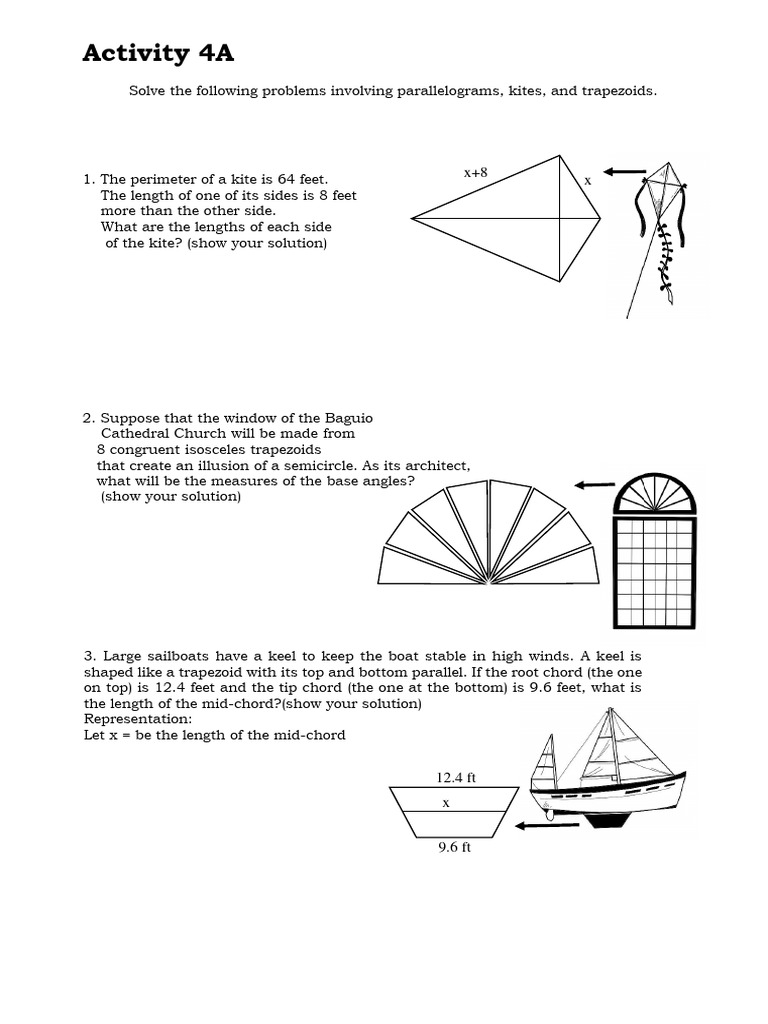 Activity 4A

Solve the following problems involving parallelograms, kites, and trapezoids.

1. The perimeter of a kite is 64 feet. The length of one of its sides is 8 feet more than the other side. What are the lengths of each side of the kite? (show your solution)

x+8

x

2. Suppose that the window of the Baguio Cathedral Church will be made from 8 congruent isosceles trapezoids that create an illusion of a semicircle. As its architect, what will be the measures of the base angles? (show your solution)

3. Large sailboats have a keel to keep the boat stable in high winds. A keel is shaped like a trapezoid with its top and bottom parallel. If the root chord (the one on top) is 12.4 feet and the tip chord (the one at the bottom) is 9.6 feet, what is the length of the mid-chord?(show your solution)
Representation:
Let x = be the length of the mid-chord

12.4 ft

x

9.6 ft