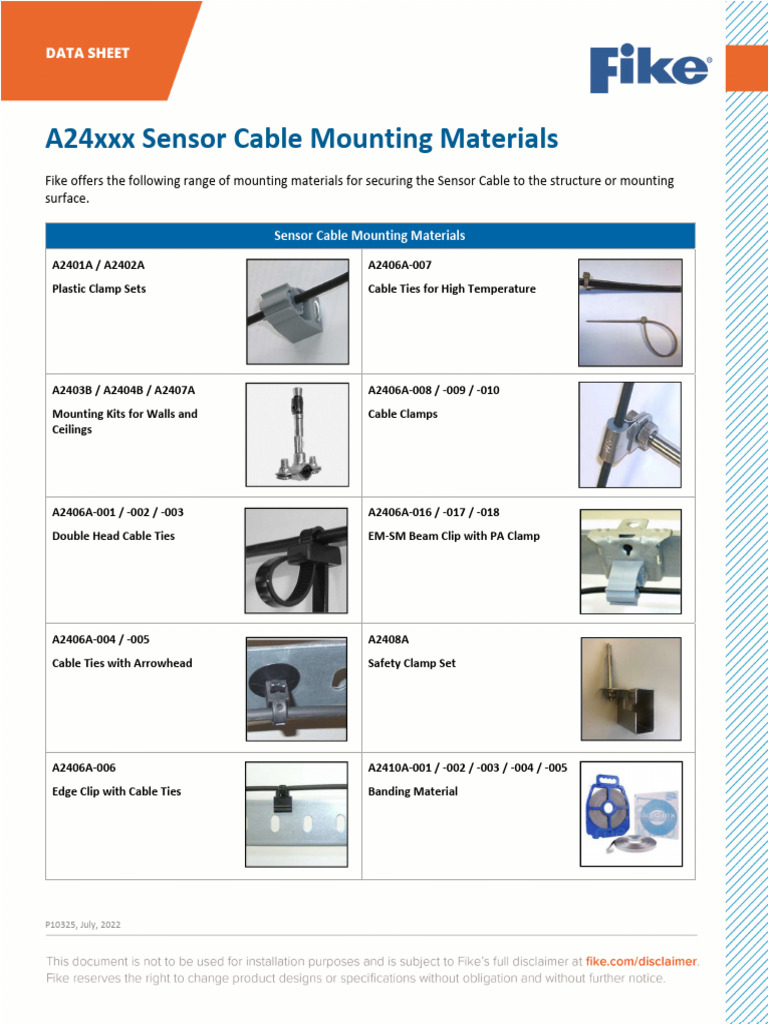 DATA SHEET

Fike®

A24xxx Sensor Cable Mounting Materials

Fike offers the following range of mounting materials for securing the Sensor Cable to the structure or mounting surface.

| Sensor Cable Mounting Materials | |
|---|---|
| A2401A / A2402A<br>Plastic Clamp Sets | A2406A-007<br>Cable Ties for High Temperature |
| A2403B / A2404B / A2407A<br>Mounting Kits for Walls and Ceilings | A2406A-008 / -009 / -010<br>Cable Clamps |
| A2406A-001 / -002 / -003<br>Double Head Cable Ties | A2406A-016 / -017 / -018<br>EM-SM Beam Clip with PA Clamp |
| A2406A-004 / -005<br>Cable Ties with Arrowhead | A2408A<br>Safety Clamp Set |
| A2406A-006<br>Edge Clip with Cable Ties | A2410A-001 / -002 / -003 / -004 / -005<br>Banding Material |

P10325, July, 2022

This document is not to be used for installation purposes and is subject to Fike's full disclaimer at fike.com/disclaimer. Fike reserves the right to change product designs or specifications without obligation and without further notice.