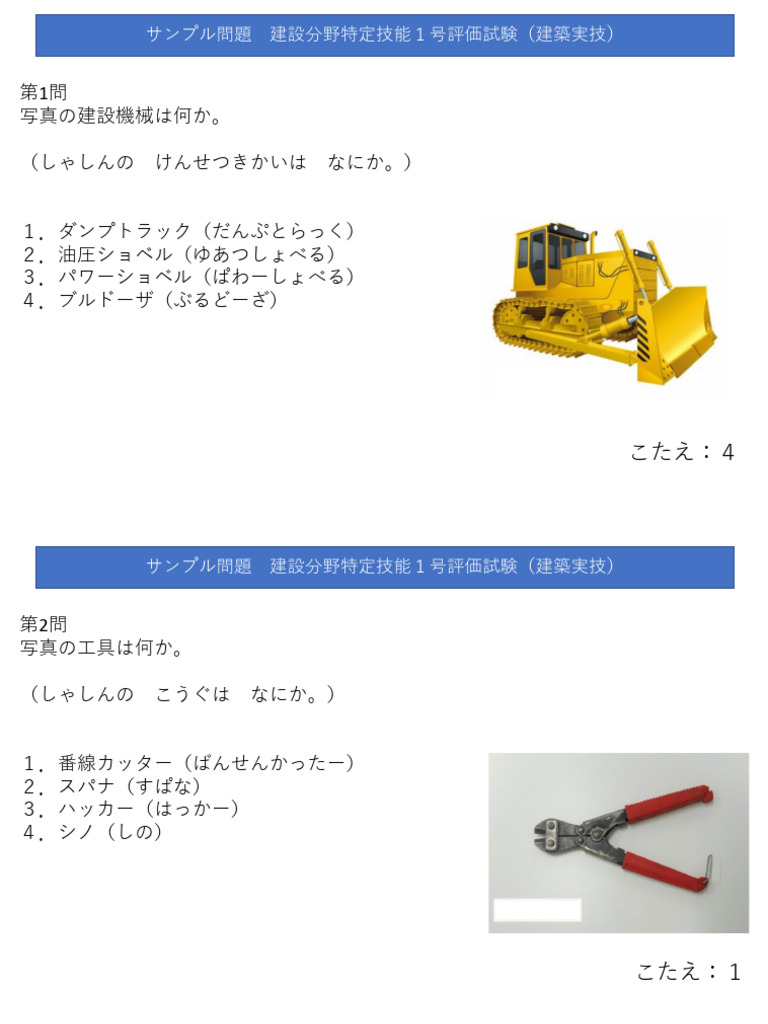 サンプル問題　建設分野特定技能１号評価試験（建築実技）

第1問
写真の建設機械は何か。

（しゃしんの　けんせつきかいは　なにか。）

１．ダンプトラック（だんぷとらっく）
２．油圧ショベル（ゆあつしょべる）
３．パワーショベル（ぱわーしょべる）
４．ブルドーザ（ぶるどーざ）

こたえ：４

サンプル問題　建設分野特定技能１号評価試験（建築実技）

第2問
写真の工具は何か。

（しゃしんの　こうぐは　なにか。）

１．番線カッター（ばんせんかったー）
２．スパナ（すぱな）
３．ハッカー（はっかー）
４．シノ（しの）

こたえ：１