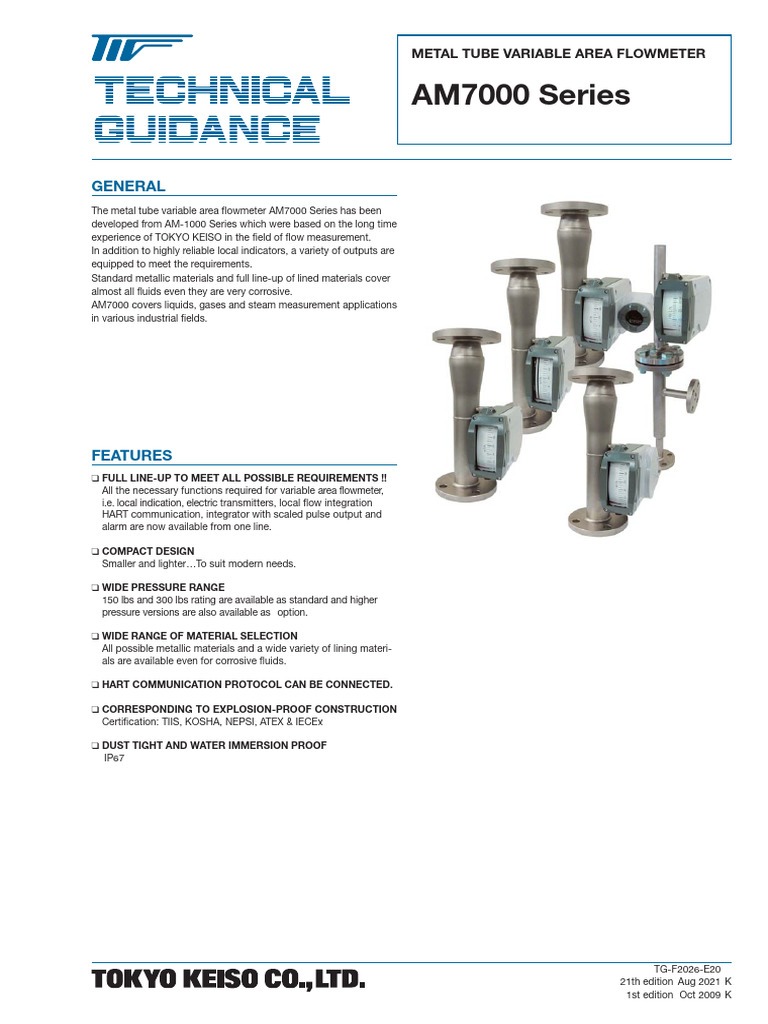 TECHNICAL GUIDANCE

METAL TUBE VARIABLE AREA FLOWMETER

AM7000 Series

GENERAL

The metal tube variable area flowmeter AM7000 Series has been developed from AM-1000 Series which were based on the long time experience of TOKYO KEISO in the field of flow measurement.
In addition to highly reliable local indicators, a variety of outputs are equipped to meet the requirements.
Standard metallic materials and full line-up of lined materials cover almost all fluids even they are very corrosive.
AM7000 covers liquids, gases and steam measurement applications in various industrial fields.

FEATURES

❑ FULL LINE-UP TO MEET ALL POSSIBLE REQUIREMENTS !!
All the necessary functions required for variable area flowmeter, i.e. local indication, electric transmitters, local flow integration HART communication, integrator with scaled pulse output and alarm are now available from one line.

❑ COMPACT DESIGN
Smaller and lighter…To suit modern needs.

❑ WIDE PRESSURE RANGE
150 lbs and 300 lbs rating are available as standard and higher pressure versions are also available as option.

❑ WIDE RANGE OF MATERIAL SELECTION
All possible metallic materials and a wide variety of lining materials are available even for corrosive fluids.

❑ HART COMMUNICATION PROTOCOL CAN BE CONNECTED.

❑ CORRESPONDING TO EXPLOSION-PROOF CONSTRUCTION
Certification: TIIS, KOSHA, NEPSI, ATEX & IECEx

❑ DUST TIGHT AND WATER IMMERSION PROOF
IP67

TOKYO KEISO CO., LTD.

TG-F2026-E20
21th edition Aug 2021 K
1st edition Oct 2009 K