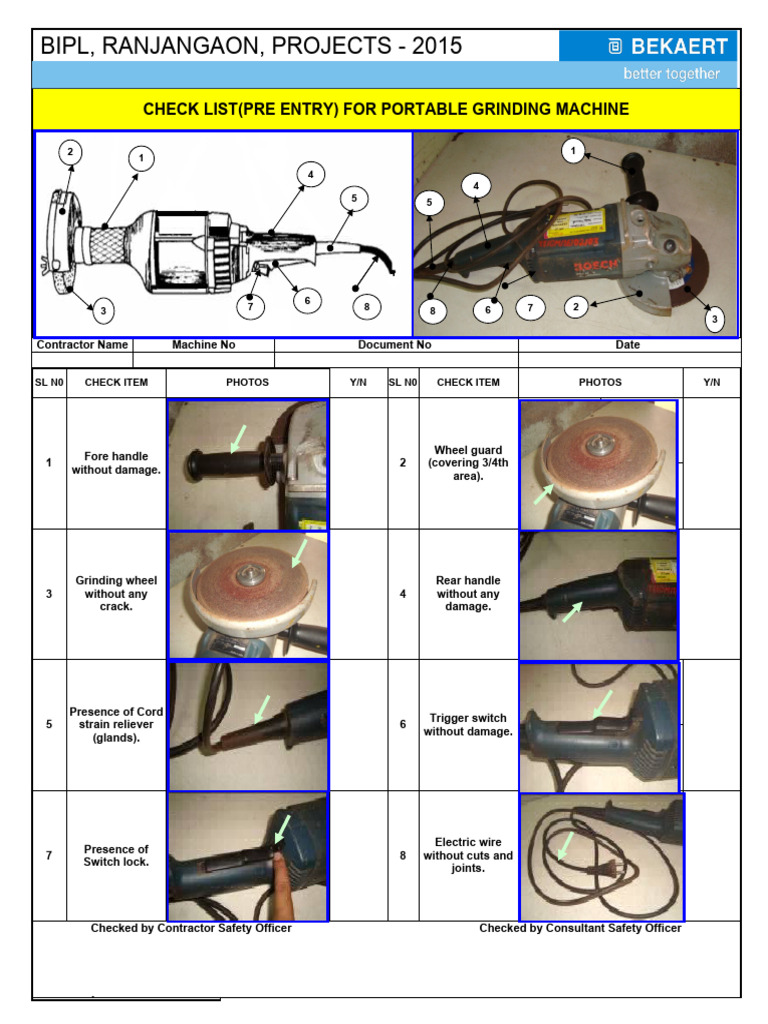 BIPL, RANJANGAON, PROJECTS - 2015

BEKAERT
better together

CHECK LIST(PRE ENTRY) FOR PORTABLE GRINDING MACHINE

2 1 4 5 3 7 6 8

1 4 5 8 6 7 2 3

BOSCH

| Contractor Name | Machine No | Document No | Date |
|---|---|---|---|
| | | | |

| SL N0 | CHECK ITEM | PHOTOS | Y/N | SL N0 | CHECK ITEM | PHOTOS | Y/N |
|---|---|---|---|---|---|---|---|
| 1 | Fore handle without damage. | | | 2 | Wheel guard (covering 3/4th area). | | |
| 3 | Grinding wheel without any crack. | | | 4 | Rear handle without any damage. | | |
| 5 | Presence of Cord strain reliever (glands). | | | 6 | Trigger switch without damage. | | |
| 7 | Presence of Switch lock. | | | 8 | Electric wire without cuts and joints. | | |

Checked by Contractor Safety Officer

Checked by Consultant Safety Officer