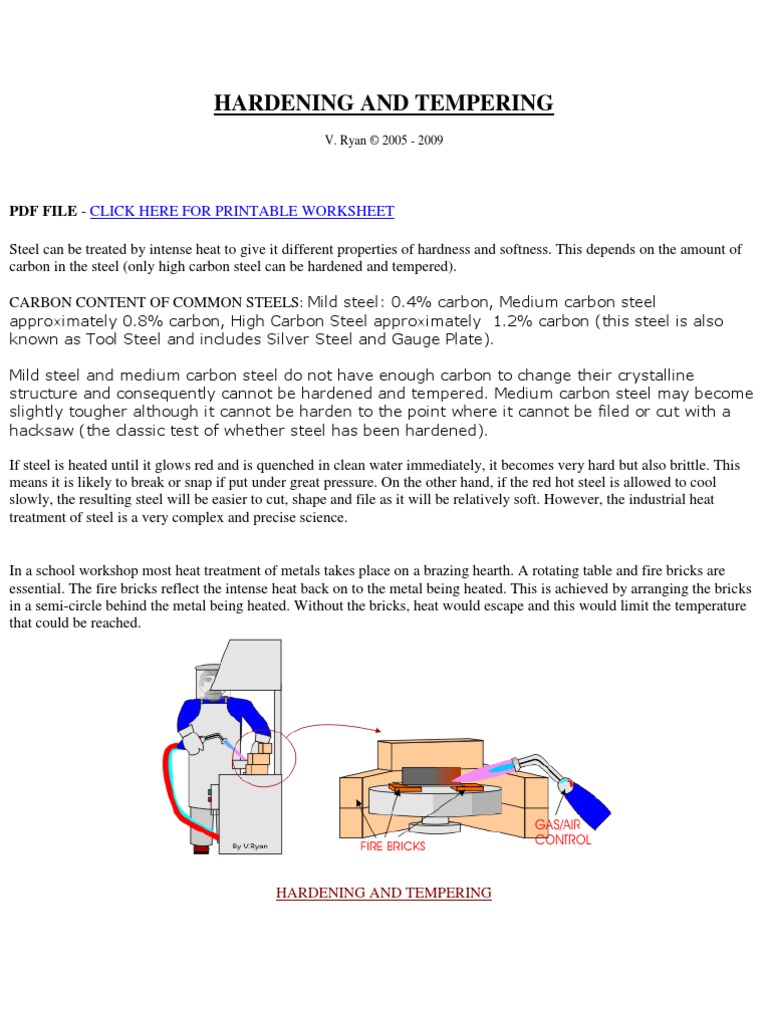 HARDENING AND TEMPERING

V. Ryan © 2005 - 2009

PDF FILE - CLICK HERE FOR PRINTABLE WORKSHEET

Steel can be treated by intense heat to give it different properties of hardness and softness. This depends on the amount of carbon in the steel (only high carbon steel can be hardened and tempered).

CARBON CONTENT OF COMMON STEELS: Mild steel: 0.4% carbon, Medium carbon steel approximately 0.8% carbon, High Carbon Steel approximately 1.2% carbon (this steel is also known as Tool Steel and includes Silver Steel and Gauge Plate).

Mild steel and medium carbon steel do not have enough carbon to change their crystalline structure and consequently cannot be hardened and tempered. Medium carbon steel may become slightly tougher although it cannot be harden to the point where it cannot be filed or cut with a hacksaw (the classic test of whether steel has been hardened).

If steel is heated until it glows red and is quenched in clean water immediately, it becomes very hard but also brittle. This means it is likely to break or snap if put under great pressure. On the other hand, if the red hot steel is allowed to cool slowly, the resulting steel will be easier to cut, shape and file as it will be relatively soft. However, the industrial heat treatment of steel is a very complex and precise science.

In a school workshop most heat treatment of metals takes place on a brazing hearth. A rotating table and fire bricks are essential. The fire bricks reflect the intense heat back on to the metal being heated. This is achieved by arranging the bricks in a semi-circle behind the metal being heated. Without the bricks, heat would escape and this would limit the temperature that could be reached.

By V.Ryan

FIRE BRICKS

GAS/AIR CONTROL

HARDENING AND TEMPERING