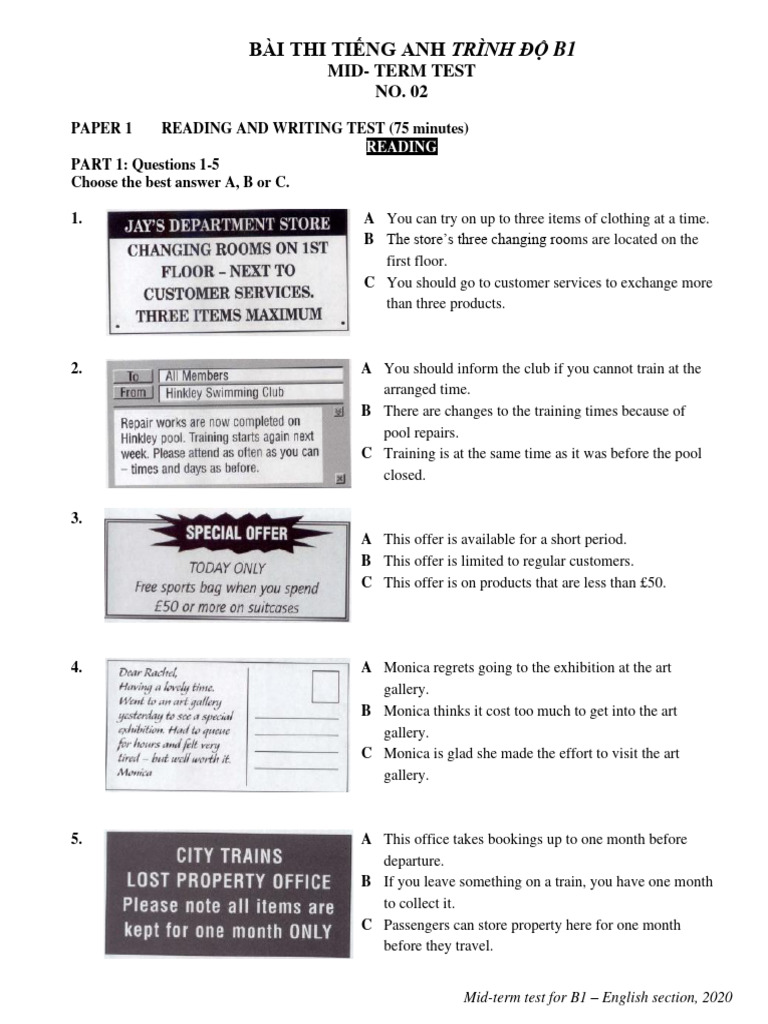 BÀI THI TIẾNG ANH TRÌNH ĐỘ B1
MID- TERM TEST
NO. 02

PAPER 1 READING AND WRITING TEST (75 minutes)
READING

PART 1: Questions 1-5
Choose the best answer A, B or C.

1.
JAY'S DEPARTMENT STORE
CHANGING ROOMS ON 1ST FLOOR – NEXT TO CUSTOMER SERVICES.
THREE ITEMS MAXIMUM

A You can try on up to three items of clothing at a time.
B The store's three changing rooms are located on the first floor.
C You should go to customer services to exchange more than three products.

2.
To All Members
From Hinkley Swimming Club
Repair works are now completed on Hinkley pool. Training starts again next week. Please attend as often as you can – times and days as before.

A You should inform the club if you cannot train at the arranged time.
B There are changes to the training times because of pool repairs.
C Training is at the same time as it was before the pool closed.

3.
SPECIAL OFFER
TODAY ONLY
Free sports bag when you spend £50 or more on suitcases

A This offer is available for a short period.
B This offer is limited to regular customers.
C This offer is on products that are less than £50.

4.
Dear Rachel,
Having a lovely time. Went to an art gallery yesterday to see a special exhibition. Had to queue for hours and felt very tired – but well worth it.
Monica

A Monica regrets going to the exhibition at the art gallery.
B Monica thinks it cost too much to get into the art gallery.
C Monica is glad she made the effort to visit the art gallery.

5.
CITY TRAINS
LOST PROPERTY OFFICE
Please note all items are kept for one month ONLY

A This office takes bookings up to one month before departure.
B If you leave something on a train, you have one month to collect it.
C Passengers can store property here for one month before they travel.

Mid-term test for B1 – English section, 2020