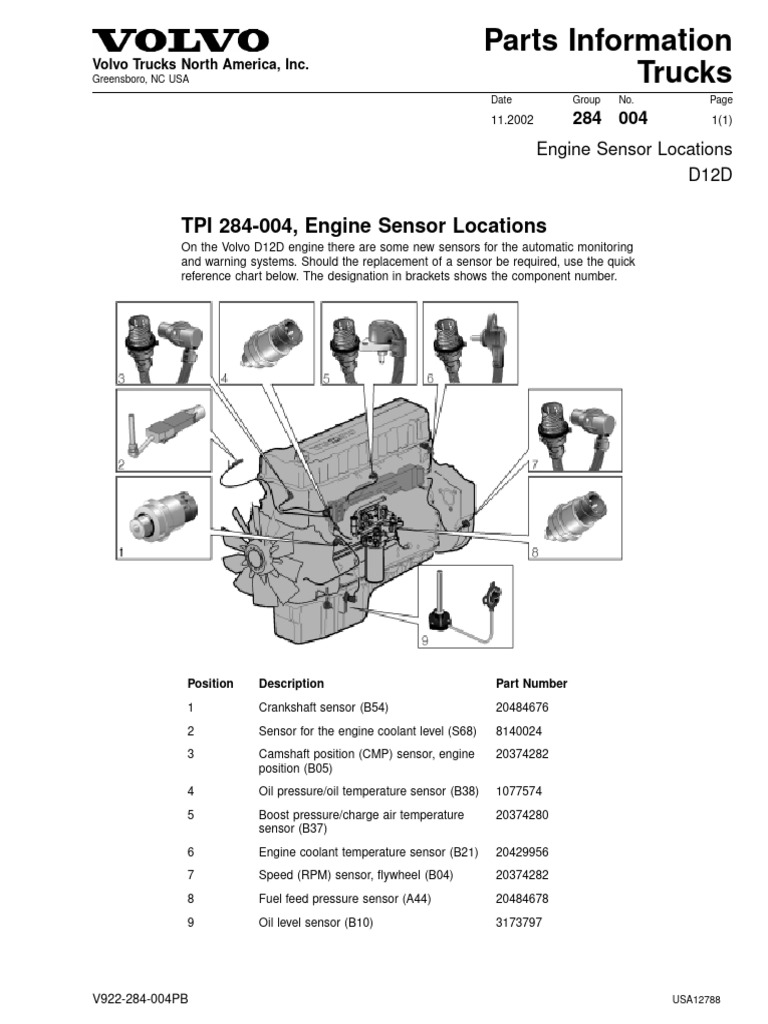 VOLVO
Volvo Trucks North America, Inc.
Greensboro, NC USA

Parts Information
Trucks

| Date | Group | No. | Page |
|---|---|---|---|
| 11.2002 | 284 | 004 | 1(1) |

Engine Sensor Locations
D12D

TPI 284-004, Engine Sensor Locations

On the Volvo D12D engine there are some new sensors for the automatic monitoring and warning systems. Should the replacement of a sensor be required, use the quick reference chart below. The designation in brackets shows the component number.

3 4 5 6 2 7 1 8 9

| Position | Description | Part Number |
|---|---|---|
| 1 | Crankshaft sensor (B54) | 20484676 |
| 2 | Sensor for the engine coolant level (S68) | 8140024 |
| 3 | Camshaft position (CMP) sensor, engine position (B05) | 20374282 |
| 4 | Oil pressure/oil temperature sensor (B38) | 1077574 |
| 5 | Boost pressure/charge air temperature sensor (B37) | 20374280 |
| 6 | Engine coolant temperature sensor (B21) | 20429956 |
| 7 | Speed (RPM) sensor, flywheel (B04) | 20374282 |
| 8 | Fuel feed pressure sensor (A44) | 20484678 |
| 9 | Oil level sensor (B10) | 3173797 |

V922-284-004PB
USA12788