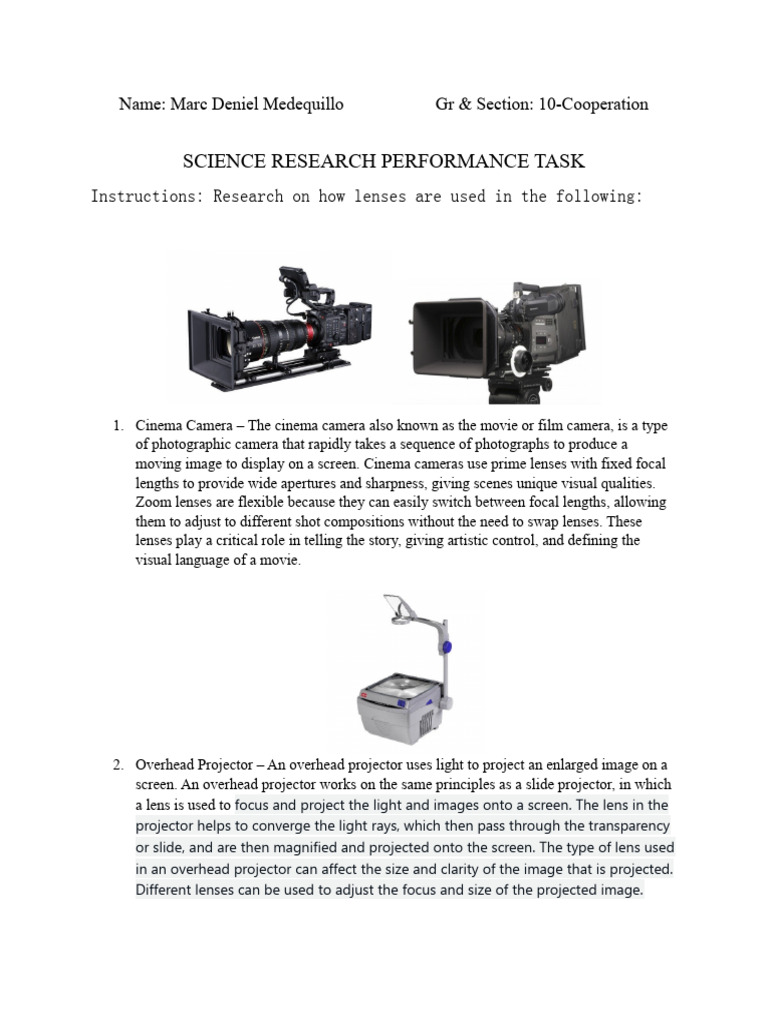 Name: Marc Deniel Medequillo Gr & Section: 10-Cooperation

SCIENCE RESEARCH PERFORMANCE TASK

Instructions: Research on how lenses are used in the following:

1. Cinema Camera – The cinema camera also known as the movie or film camera, is a type of photographic camera that rapidly takes a sequence of photographs to produce a moving image to display on a screen. Cinema cameras use prime lenses with fixed focal lengths to provide wide apertures and sharpness, giving scenes unique visual qualities. Zoom lenses are flexible because they can easily switch between focal lengths, allowing them to adjust to different shot compositions without the need to swap lenses. These lenses play a critical role in telling the story, giving artistic control, and defining the visual language of a movie.

2. Overhead Projector – An overhead projector uses light to project an enlarged image on a screen. An overhead projector works on the same principles as a slide projector, in which a lens is used to focus and project the light and images onto a screen. The lens in the projector helps to converge the light rays, which then pass through the transparency or slide, and are then magnified and projected onto the screen. The type of lens used in an overhead projector can affect the size and clarity of the image that is projected. Different lenses can be used to adjust the focus and size of the projected image.