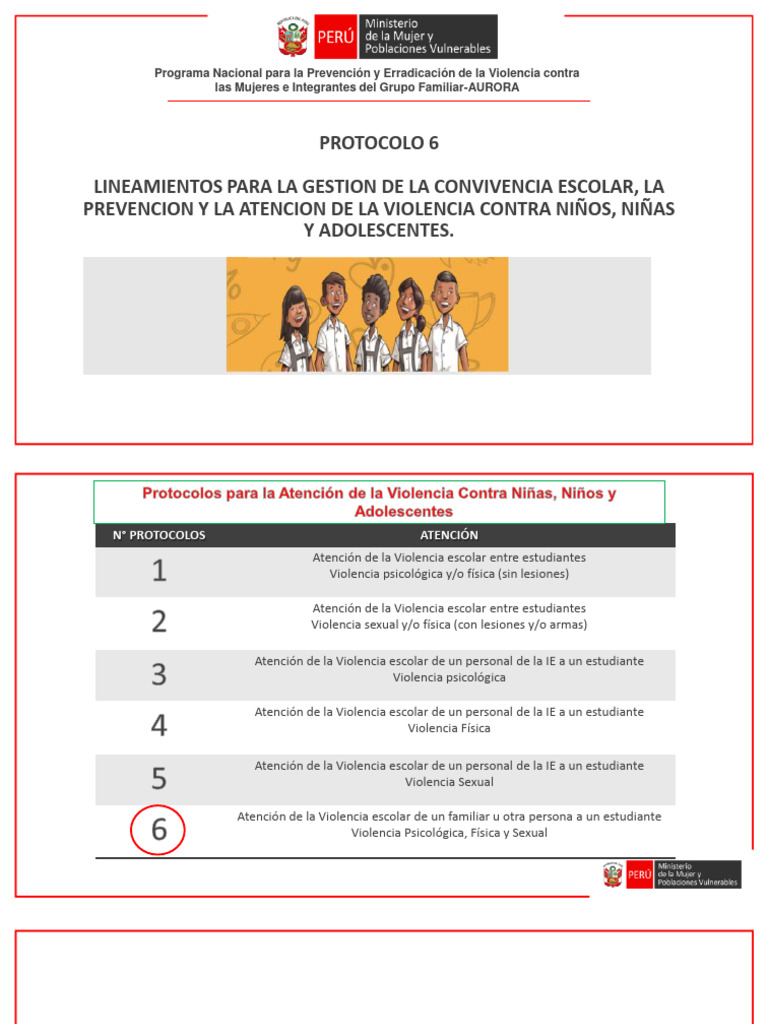 PERÚ Ministerio de la Mujer y Poblaciones Vulnerables

Programa Nacional para la Prevención y Erradicación de la Violencia contra las Mujeres e Integrantes del Grupo Familiar-AURORA

PROTOCOLO 6

LINEAMIENTOS PARA LA GESTION DE LA CONVIVENCIA ESCOLAR, LA PREVENCION Y LA ATENCION DE LA VIOLENCIA CONTRA NIÑOS, NIÑAS Y ADOLESCENTES.

Protocolos para la Atención de la Violencia Contra Niñas, Niños y Adolescentes

| N° PROTOCOLOS | ATENCIÓN |
|---|---|
| 1 | Atención de la Violencia escolar entre estudiantes Violencia psicológica y/o física (sin lesiones) |
| 2 | Atención de la Violencia escolar entre estudiantes Violencia sexual y/o física (con lesiones y/o armas) |
| 3 | Atención de la Violencia escolar de un personal de la IE a un estudiante Violencia psicológica |
| 4 | Atención de la Violencia escolar de un personal de la IE a un estudiante Violencia Física |
| 5 | Atención de la Violencia escolar de un personal de la IE a un estudiante Violencia Sexual |
| 6 | Atención de la Violencia escolar de un familiar u otra persona a un estudiante Violencia Psicológica, Física y Sexual |

PERÚ Ministerio de la Mujer y Poblaciones Vulnerables