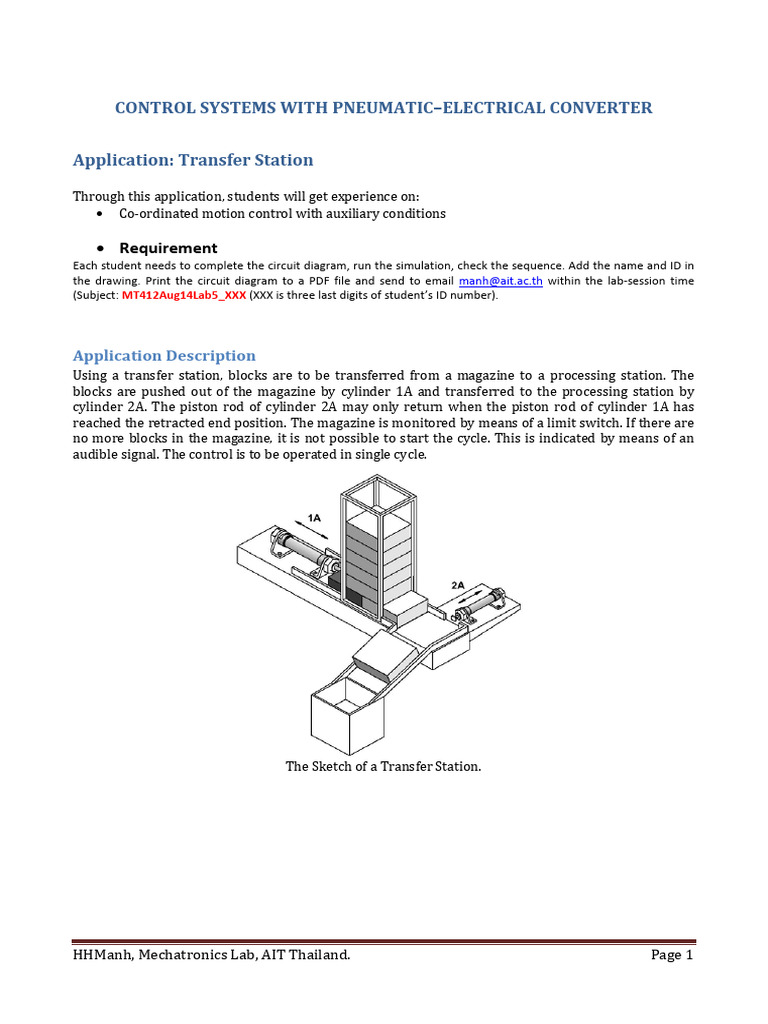 CONTROL SYSTEMS WITH PNEUMATIC–ELECTRICAL CONVERTER

Application: Transfer Station

Through this application, students will get experience on:
• Co-ordinated motion control with auxiliary conditions

• Requirement
Each student needs to complete the circuit diagram, run the simulation, check the sequence. Add the name and ID in the drawing. Print the circuit diagram to a PDF file and send to email manh@ait.ac.th within the lab-session time (Subject: MT412Aug14Lab5_XXX (XXX is three last digits of student's ID number).

Application Description
Using a transfer station, blocks are to be transferred from a magazine to a processing station. The blocks are pushed out of the magazine by cylinder 1A and transferred to the processing station by cylinder 2A. The piston rod of cylinder 2A may only return when the piston rod of cylinder 1A has reached the retracted end position. The magazine is monitored by means of a limit switch. If there are no more blocks in the magazine, it is not possible to start the cycle. This is indicated by means of an audible signal. The control is to be operated in single cycle.

1A

2A

The Sketch of a Transfer Station.

HHManh, Mechatronics Lab, AIT Thailand.

Page 1