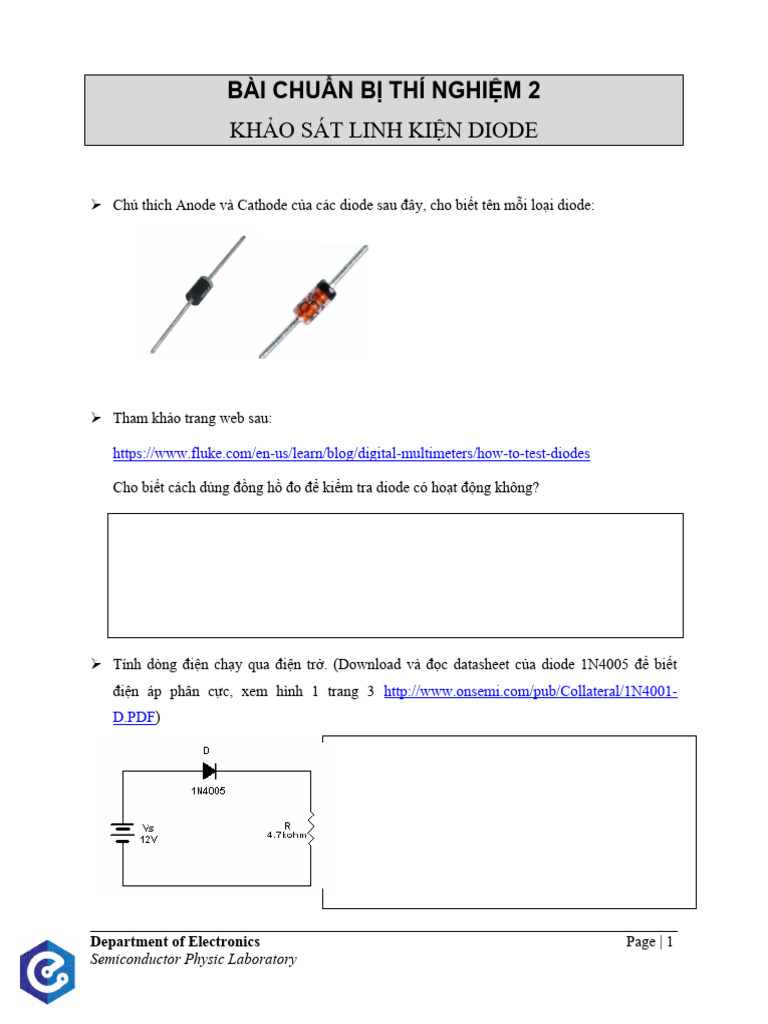 BÀI CHUẨN BỊ THÍ NGHIỆM 2
KHẢO SÁT LINH KIỆN DIODE

➢ Chú thích Anode và Cathode của các diode sau đây, cho biết tên mỗi loại diode:

➢ Tham khảo trang web sau:

https://www.fluke.com/en-us/learn/blog/digital-multimeters/how-to-test-diodes

Cho biết cách dùng đồng hồ đo để kiểm tra diode có hoạt động không?

➢ Tính dòng điện chạy qua điện trở. (Download và đọc datasheet của diode 1N4005 để biết điện áp phân cực, xem hình 1 trang 3 http://www.onsemi.com/pub/Collateral/1N4001-D.PDF)

D
1N4005
Vs
12V
R
4.7kohm

Department of Electronics
Semiconductor Physic Laboratory
Page | 1