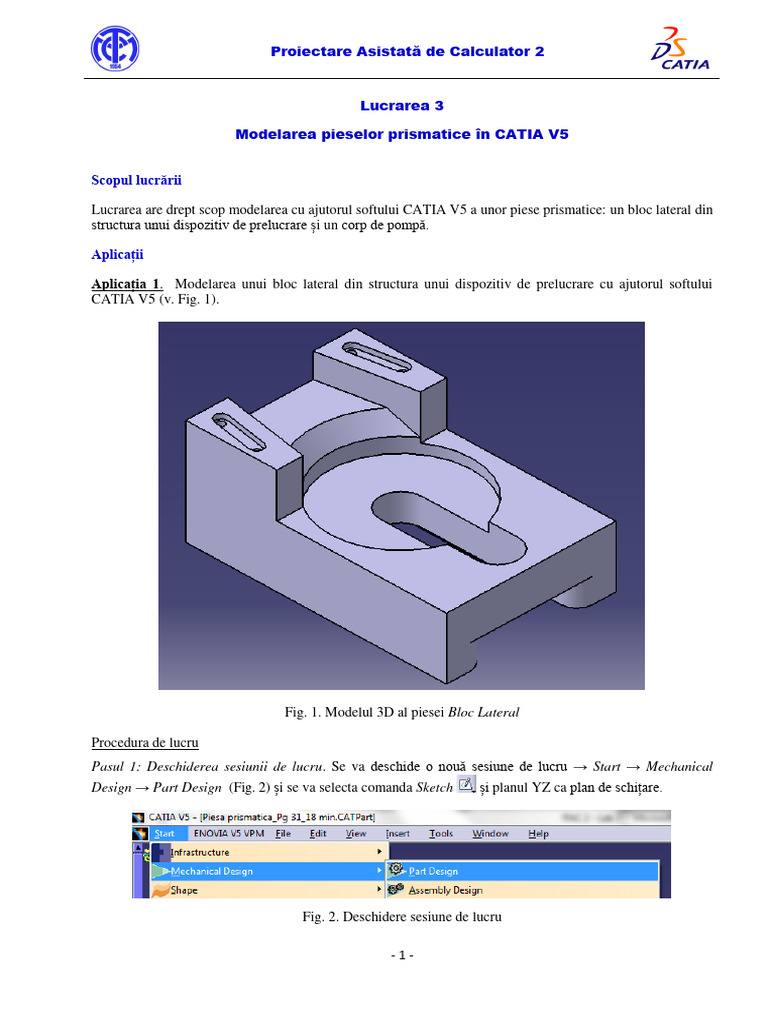 Proiectare Asistată de Calculator 2

CATIA

Lucrarea 3

Modelarea pieselor prismatice în CATIA V5

Scopul lucrării

Lucrarea are drept scop modelarea cu ajutorul softului CATIA V5 a unor piese prismatice: un bloc lateral din structura unui dispozitiv de prelucrare și un corp de pompă.

Aplicații

Aplicația 1. Modelarea unui bloc lateral din structura unui dispozitiv de prelucrare cu ajutorul softului CATIA V5 (v. Fig. 1).

Fig. 1. Modelul 3D al piesei Bloc Lateral

Procedura de lucru

Pasul 1: Deschiderea sesiunii de lucru. Se va deschide o nouă sesiune de lucru → Start → Mechanical Design → Part Design (Fig. 2) și se va selecta comanda Sketch și planul YZ ca plan de schițare.

CATIA V5 - [Piesa prismatica_Pg 31_18 min.CATPart]
Start ENOVIA V5 VPM File Edit View Insert Tools Window Help
Infrastructure
Mechanical Design
Shape
Part Design
Assembly Design

Fig. 2. Deschidere sesiune de lucru

- 1 -