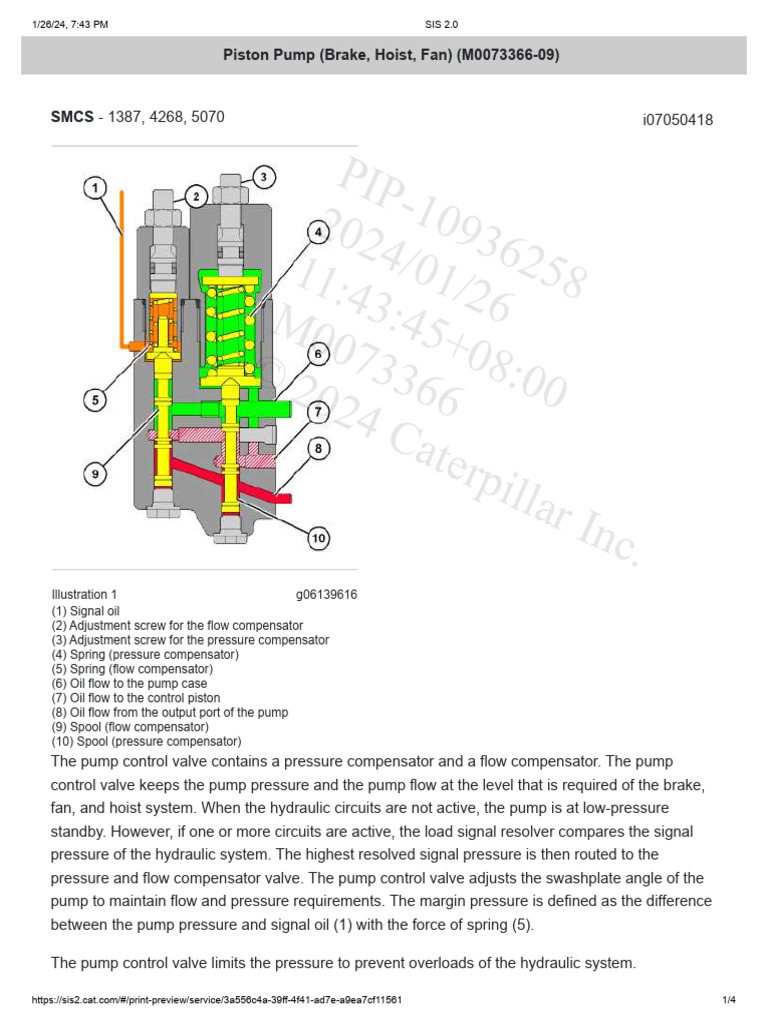 1/26/24, 7:43 PM SIS 2.0

Piston Pump (Brake, Hoist, Fan) (M0073366-09)

SMCS - 1387, 4268, 5070 i07050418

PIP-10936258
2024/01/26
11:43:45+08:00
M0073366
© 2024 Caterpillar Inc.

1 2 3 4 5 6 7 8 9 10

Illustration 1 g06139616
(1) Signal oil
(2) Adjustment screw for the flow compensator
(3) Adjustment screw for the pressure compensator
(4) Spring (pressure compensator)
(5) Spring (flow compensator)
(6) Oil flow to the pump case
(7) Oil flow to the control piston
(8) Oil flow from the output port of the pump
(9) Spool (flow compensator)
(10) Spool (pressure compensator)

The pump control valve contains a pressure compensator and a flow compensator. The pump control valve keeps the pump pressure and the pump flow at the level that is required of the brake, fan, and hoist system. When the hydraulic circuits are not active, the pump is at low-pressure standby. However, if one or more circuits are active, the load signal resolver compares the signal pressure of the hydraulic system. The highest resolved signal pressure is then routed to the pressure and flow compensator valve. The pump control valve adjusts the swashplate angle of the pump to maintain flow and pressure requirements. The margin pressure is defined as the difference between the pump pressure and signal oil (1) with the force of spring (5).

The pump control valve limits the pressure to prevent overloads of the hydraulic system.

https://sis2.cat.com/#/print-preview/service/3a556c4a-39ff-4f41-ad7e-a9ea7cf11561 1/4