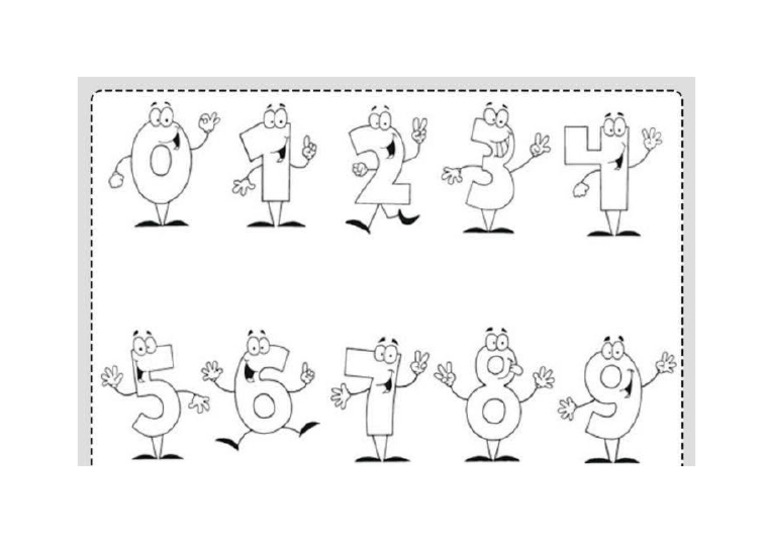 0 1 2 3 4

5 6 7 8 9