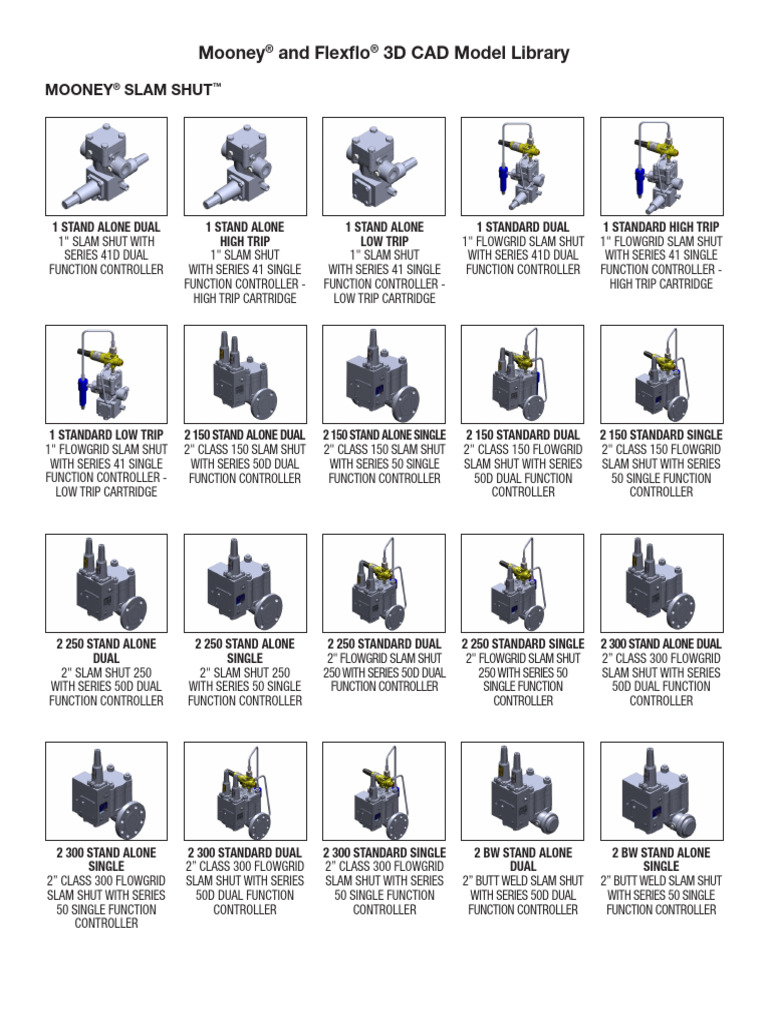 Mooney® and Flexflo® 3D CAD Model Library

MOONEY® SLAM SHUT™

1 STAND ALONE DUAL
1" SLAM SHUT WITH SERIES 41D DUAL FUNCTION CONTROLLER

1 STAND ALONE HIGH TRIP
1" SLAM SHUT WITH SERIES 41 SINGLE FUNCTION CONTROLLER - HIGH TRIP CARTRIDGE

1 STAND ALONE LOW TRIP
1" SLAM SHUT WITH SERIES 41 SINGLE FUNCTION CONTROLLER - LOW TRIP CARTRIDGE

1 STANDARD DUAL
1" FLOWGRID SLAM SHUT WITH SERIES 41D DUAL FUNCTION CONTROLLER

1 STANDARD HIGH TRIP
1" FLOWGRID SLAM SHUT WITH SERIES 41 SINGLE FUNCTION CONTROLLER - HIGH TRIP CARTRIDGE

1 STANDARD LOW TRIP
1" FLOWGRID SLAM SHUT WITH SERIES 41 SINGLE FUNCTION CONTROLLER - LOW TRIP CARTRIDGE

2 150 STAND ALONE DUAL
2" CLASS 150 SLAM SHUT WITH SERIES 50D DUAL FUNCTION CONTROLLER

2 150 STAND ALONE SINGLE
2" CLASS 150 SLAM SHUT WITH SERIES 50 SINGLE FUNCTION CONTROLLER

2 150 STANDARD DUAL
2" CLASS 150 FLOWGRID SLAM SHUT WITH SERIES 50D DUAL FUNCTION CONTROLLER

2 150 STANDARD SINGLE
2" CLASS 150 FLOWGRID SLAM SHUT WITH SERIES 50 SINGLE FUNCTION CONTROLLER

2 250 STAND ALONE DUAL
2" SLAM SHUT 250 WITH SERIES 50D DUAL FUNCTION CONTROLLER

2 250 STAND ALONE SINGLE
2" SLAM SHUT 250 WITH SERIES 50 SINGLE FUNCTION CONTROLLER

2 250 STANDARD DUAL
2" FLOWGRID SLAM SHUT 250 WITH SERIES 50D DUAL FUNCTION CONTROLLER

2 250 STANDARD SINGLE
2" FLOWGRID SLAM SHUT 250 WITH SERIES 50 SINGLE FUNCTION CONTROLLER

2 300 STAND ALONE DUAL
2" CLASS 300 FLOWGRID SLAM SHUT WITH SERIES 50D DUAL FUNCTION CONTROLLER

2 300 STAND ALONE SINGLE
2" CLASS 300 FLOWGRID SLAM SHUT WITH SERIES 50 SINGLE FUNCTION CONTROLLER

2 300 STANDARD DUAL
2" CLASS 300 FLOWGRID SLAM SHUT WITH SERIES 50D DUAL FUNCTION CONTROLLER

2 300 STANDARD SINGLE
2" CLASS 300 FLOWGRID SLAM SHUT WITH SERIES 50 SINGLE FUNCTION CONTROLLER

2 BW STAND ALONE DUAL
2" BUTT WELD SLAM SHUT WITH SERIES 50D DUAL FUNCTION CONTROLLER

2 BW STAND ALONE SINGLE
2" BUTT WELD SLAM SHUT WITH SERIES 50 SINGLE FUNCTION CONTROLLER