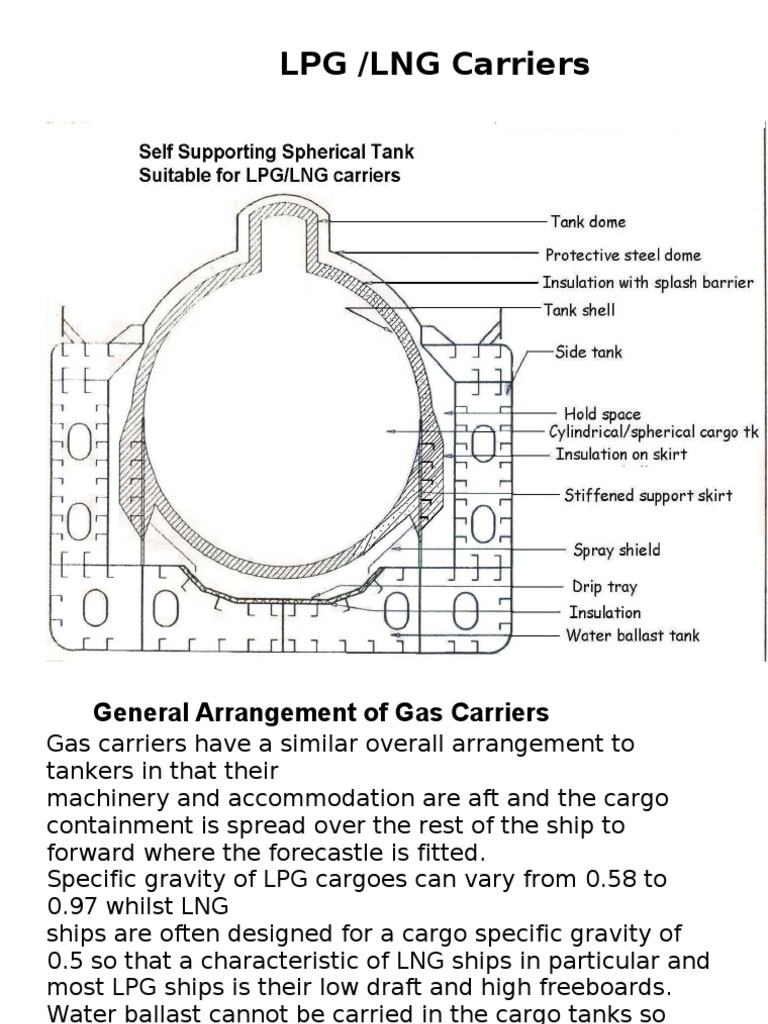 LPG /LNG Carriers

Self Supporting Spherical Tank
Suitable for LPG/LNG carriers

Tank dome
Protective steel dome
Insulation with splash barrier
Tank shell
Side tank
Hold space
Cylindrical/spherical cargo tk
Insulation on skirt
Stiffened support skirt
Spray shield
Drip tray
Insulation
Water ballast tank

General Arrangement of Gas Carriers

Gas carriers have a similar overall arrangement to tankers in that their machinery and accommodation are aft and the cargo containment is spread over the rest of the ship to forward where the forecastle is fitted.
Specific gravity of LPG cargoes can vary from 0.58 to 0.97 whilst LNG ships are often designed for a cargo specific gravity of 0.5 so that a characteristic of LNG ships in particular and most LPG ships is their low draft and high freeboards.
Water ballast cannot be carried in the cargo tanks so