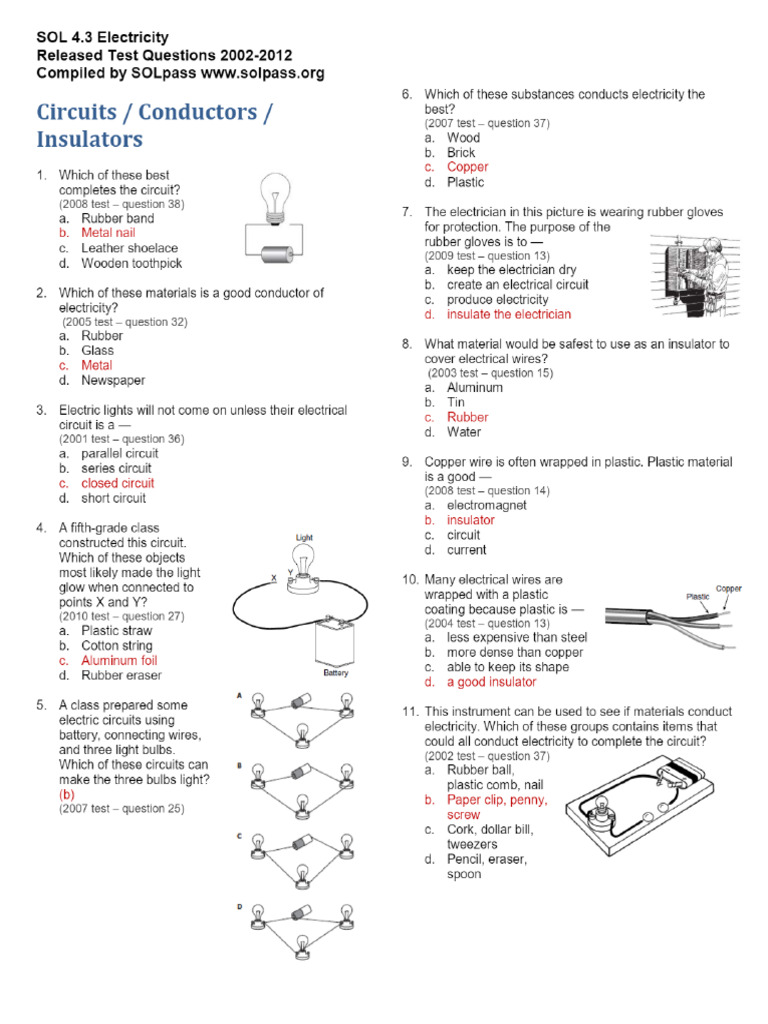 SOL 4.3 Electricity
Released Test Questions 2002-2012
Compiled by SOLpass www.solpass.org

Circuits / Conductors / Insulators

1. Which of these best completes the circuit?
(2008 test – question 38)
a. Rubber band
b. Metal nail
c. Leather shoelace
d. Wooden toothpick

2. Which of these materials is a good conductor of electricity?
(2005 test – question 32)
a. Rubber
b. Glass
c. Metal
d. Newspaper

3. Electric lights will not come on unless their electrical circuit is a —
(2001 test – question 36)
a. parallel circuit
b. series circuit
c. closed circuit
d. short circuit

4. A fifth-grade class constructed this circuit. Which of these objects most likely made the light glow when connected to points X and Y?
(2010 test – question 27)
a. Plastic straw
b. Cotton string
c. Aluminum foil
d. Rubber eraser

Light
X Y
Battery

5. A class prepared some electric circuits using battery, connecting wires, and three light bulbs. Which of these circuits can make the three bulbs light?
(b)
(2007 test – question 25)

A
B
C
D

6. Which of these substances conducts electricity the best?
(2007 test – question 37)
a. Wood
b. Brick
c. Copper
d. Plastic

7. The electrician in this picture is wearing rubber gloves for protection. The purpose of the rubber gloves is to —
(2009 test – question 13)
a. keep the electrician dry
b. create an electrical circuit
c. produce electricity
d. insulate the electrician

8. What material would be safest to use as an insulator to cover electrical wires?
(2003 test – question 15)
a. Aluminum
b. Tin
c. Rubber
d. Water

9. Copper wire is often wrapped in plastic. Plastic material is a good —
(2008 test – question 14)
a. electromagnet
b. insulator
c. circuit
d. current

10. Many electrical wires are wrapped with a plastic coating because plastic is —
(2004 test – question 13)
a. less expensive than steel
b. more dense than copper
c. able to keep its shape
d. a good insulator

Plastic
Copper

11. This instrument can be used to see if materials conduct electricity. Which of these groups contains items that could all conduct electricity to complete the circuit?
(2002 test – question 37)
a. Rubber ball, plastic comb, nail
b. Paper clip, penny, screw
c. Cork, dollar bill, tweezers
d. Pencil, eraser, spoon