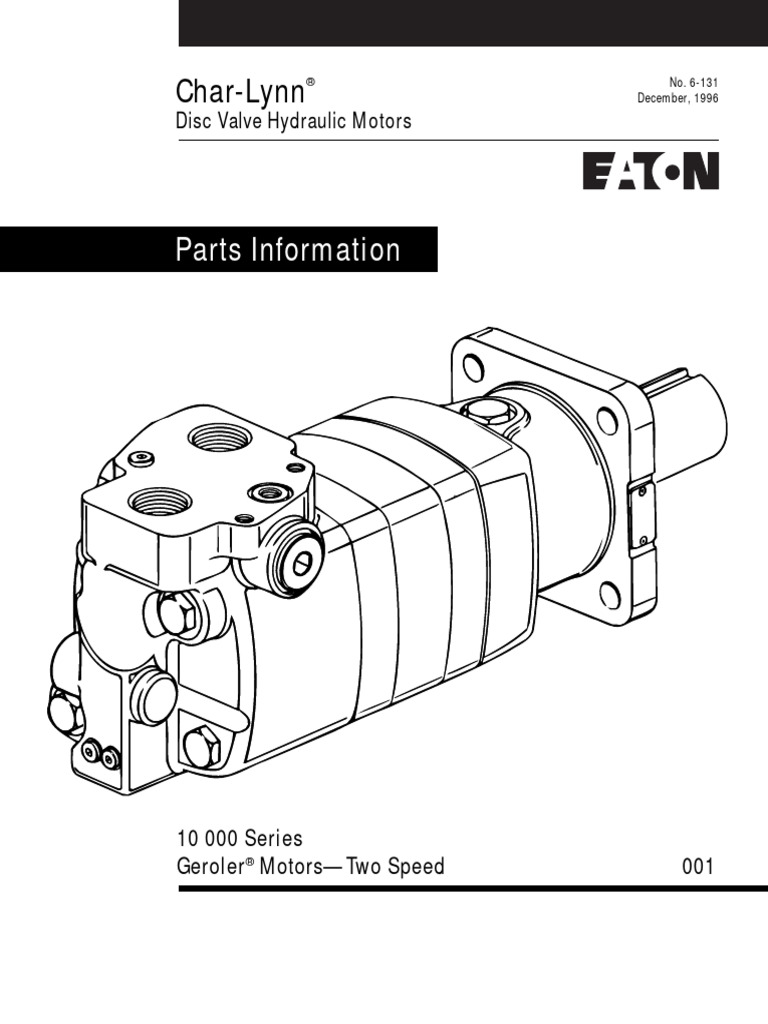 Char-Lynn®
Disc Valve Hydraulic Motors

No. 6-131
December, 1996

EATON

Parts Information

10 000 Series
Geroler® Motors—Two Speed

001