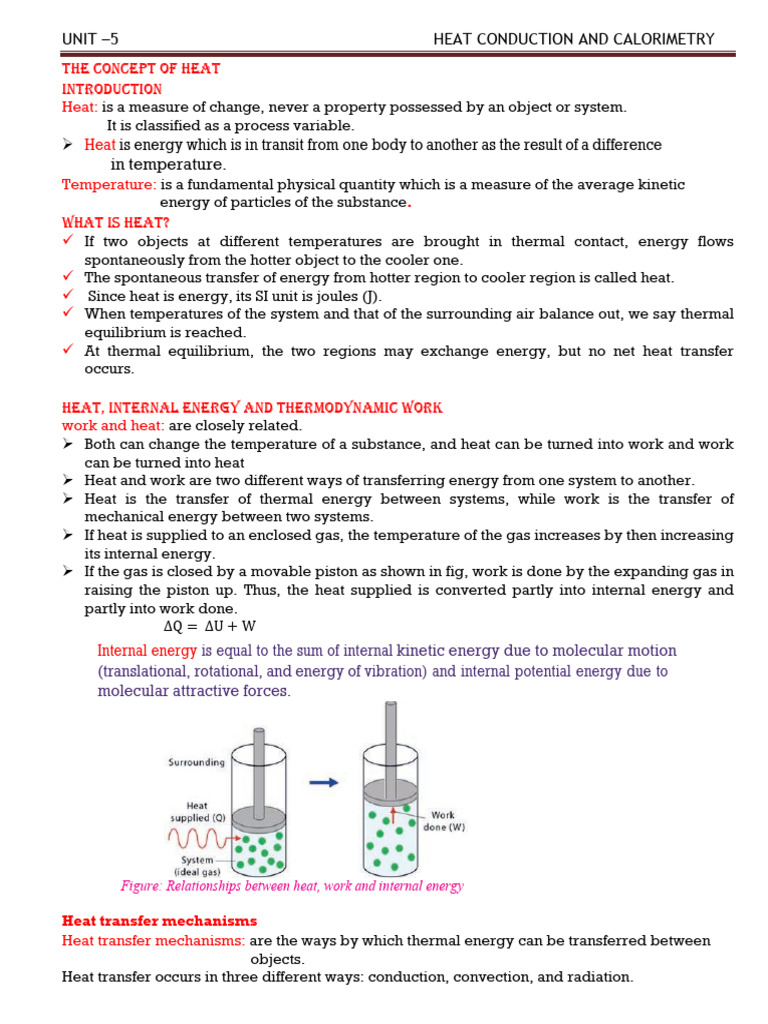 UNIT –5

HEAT CONDUCTION AND CALORIMETRY

THE CONCEPT OF HEAT

INTRODUCTION

Heat: is a measure of change, never a property possessed by an object or system. It is classified as a process variable.

➢ Heat is energy which is in transit from one body to another as the result of a difference in temperature.

Temperature: is a fundamental physical quantity which is a measure of the average kinetic energy of particles of the substance.

WHAT IS HEAT?

✓ If two objects at different temperatures are brought in thermal contact, energy flows spontaneously from the hotter object to the cooler one.

✓ The spontaneous transfer of energy from hotter region to cooler region is called heat.

✓ Since heat is energy, its SI unit is joules (J).

✓ When temperatures of the system and that of the surrounding air balance out, we say thermal equilibrium is reached.

✓ At thermal equilibrium, the two regions may exchange energy, but no net heat transfer occurs.

HEAT, INTERNAL ENERGY AND THERMODYNAMIC WORK

work and heat: are closely related.

➢ Both can change the temperature of a substance, and heat can be turned into work and work can be turned into heat

➢ Heat and work are two different ways of transferring energy from one system to another.

➢ Heat is the transfer of thermal energy between systems, while work is the transfer of mechanical energy between two systems.

➢ If heat is supplied to an enclosed gas, the temperature of the gas increases by then increasing its internal energy.

➢ If the gas is closed by a movable piston as shown in fig, work is done by the expanding gas in raising the piston up. Thus, the heat supplied is converted partly into internal energy and partly into work done.

$\Delta Q = \Delta U + W$

Internal energy is equal to the sum of internal kinetic energy due to molecular motion (translational, rotational, and energy of vibration) and internal potential energy due to molecular attractive forces.

Surrounding

Heat supplied (Q)

System (ideal gas)

Work done (W)

Figure: Relationships between heat, work and internal energy

Heat transfer mechanisms

Heat transfer mechanisms: are the ways by which thermal energy can be transferred between objects.

Heat transfer occurs in three different ways: conduction, convection, and radiation.