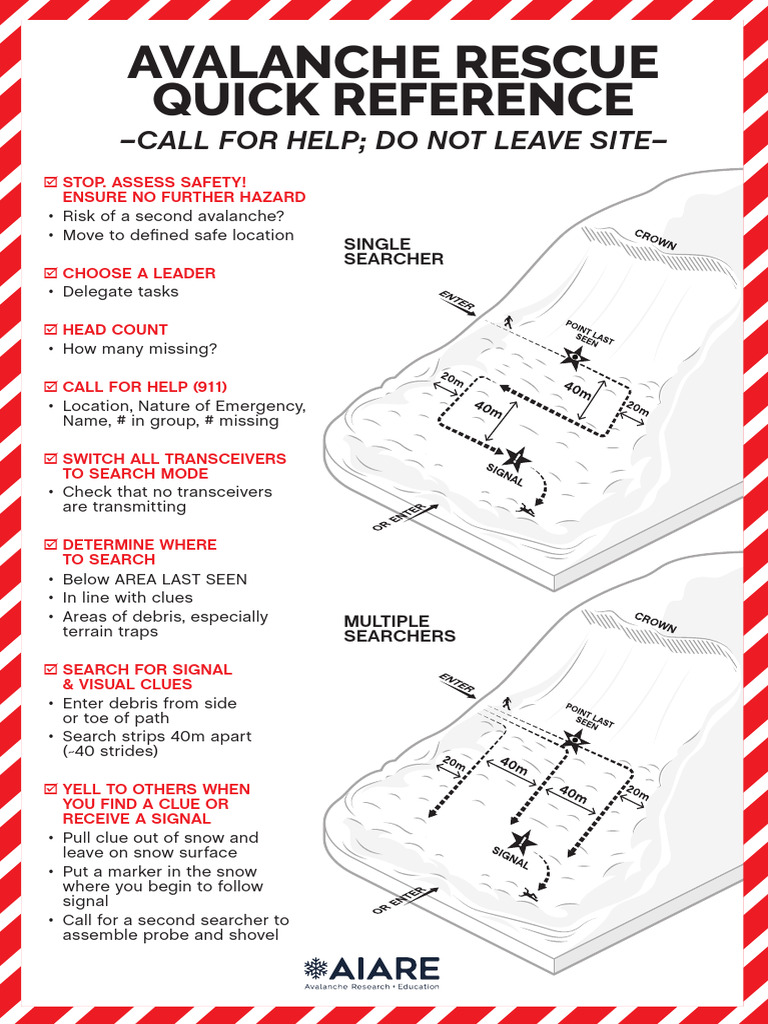 AVALANCHE RESCUE QUICK REFERENCE

–CALL FOR HELP; DO NOT LEAVE SITE–

☑ STOP. ASSESS SAFETY! ENSURE NO FURTHER HAZARD
• Risk of a second avalanche?
• Move to defined safe location

☑ CHOOSE A LEADER
• Delegate tasks

☑ HEAD COUNT
• How many missing?

☑ CALL FOR HELP (911)
• Location, Nature of Emergency, Name, # in group, # missing

☑ SWITCH ALL TRANSCEIVERS TO SEARCH MODE
• Check that no transceivers are transmitting

☑ DETERMINE WHERE TO SEARCH
• Below AREA LAST SEEN
• In line with clues
• Areas of debris, especially terrain traps

☑ SEARCH FOR SIGNAL & VISUAL CLUES
• Enter debris from side or toe of path
• Search strips 40m apart (~40 strides)

☑ YELL TO OTHERS WHEN YOU FIND A CLUE OR RECEIVE A SIGNAL
• Pull clue out of snow and leave on snow surface
• Put a marker in the snow where you begin to follow signal
• Call for a second searcher to assemble probe and shovel

SINGLE SEARCHER
CROWN
ENTER
POINT LAST SEEN
20m
40m
40m
20m
SIGNAL
OR ENTER

MULTIPLE SEARCHERS
CROWN
ENTER
POINT LAST SEEN
20m
40m
40m
20m
SIGNAL
OR ENTER

AIARE
Avalanche Research • Education