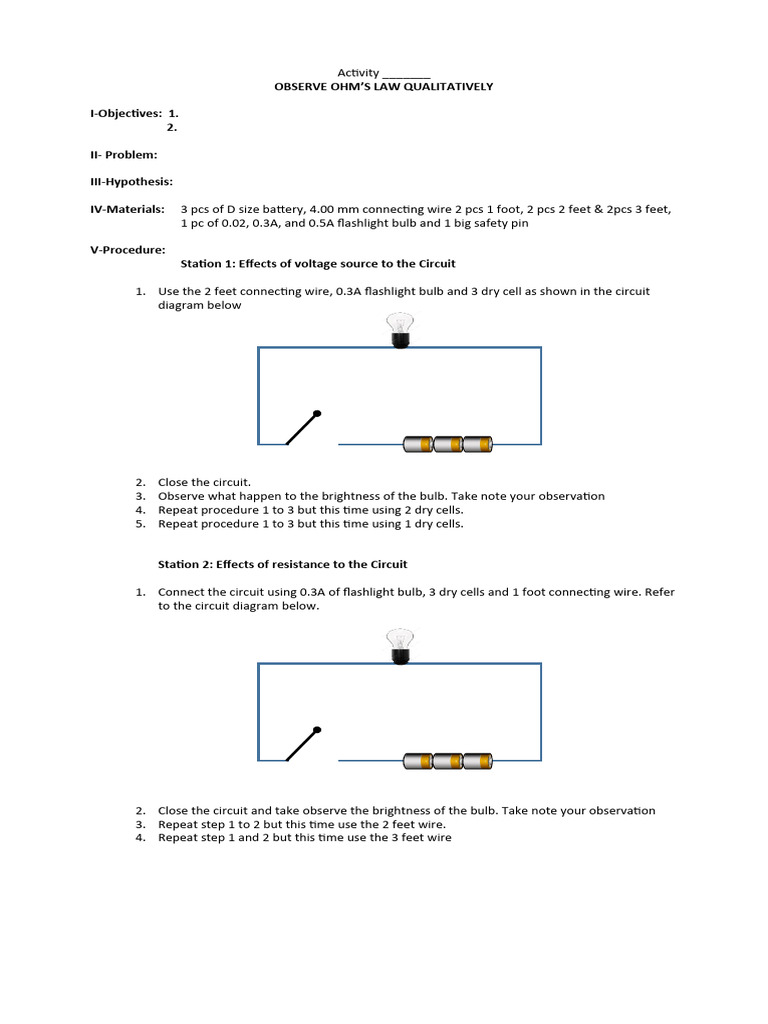 Activity ________

OBSERVE OHM'S LAW QUALITATIVELY

I-Objectives: 1.
2.

II- Problem:

III-Hypothesis:

IV-Materials: 3 pcs of D size battery, 4.00 mm connecting wire 2 pcs 1 foot, 2 pcs 2 feet & 2pcs 3 feet, 1 pc of 0.02, 0.3A, and 0.5A flashlight bulb and 1 big safety pin

V-Procedure:

Station 1: Effects of voltage source to the Circuit

1. Use the 2 feet connecting wire, 0.3A flashlight bulb and 3 dry cell as shown in the circuit diagram below

2. Close the circuit.
3. Observe what happen to the brightness of the bulb. Take note your observation
4. Repeat procedure 1 to 3 but this time using 2 dry cells.
5. Repeat procedure 1 to 3 but this time using 1 dry cells.

Station 2: Effects of resistance to the Circuit

1. Connect the circuit using 0.3A of flashlight bulb, 3 dry cells and 1 foot connecting wire. Refer to the circuit diagram below.

2. Close the circuit and take observe the brightness of the bulb. Take note your observation
3. Repeat step 1 to 2 but this time use the 2 feet wire.
4. Repeat step 1 and 2 but this time use the 3 feet wire