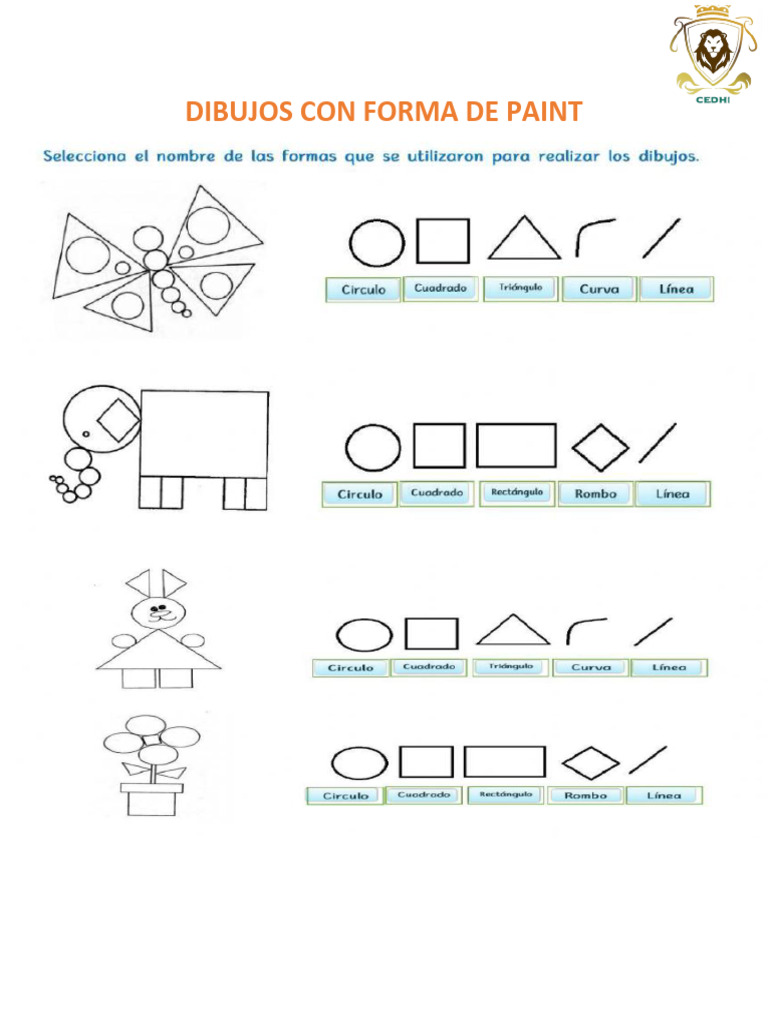 CEDHI

DIBUJOS CON FORMA DE PAINT

Selecciona el nombre de las formas que se utilizaron para realizar los dibujos.

Circulo Cuadrado Triángulo Curva Línea

Circulo Cuadrado Rectángulo Rombo Línea

Circulo Cuadrado Triángulo Curva Línea

Circulo Cuadrado Rectángulo Rombo Línea