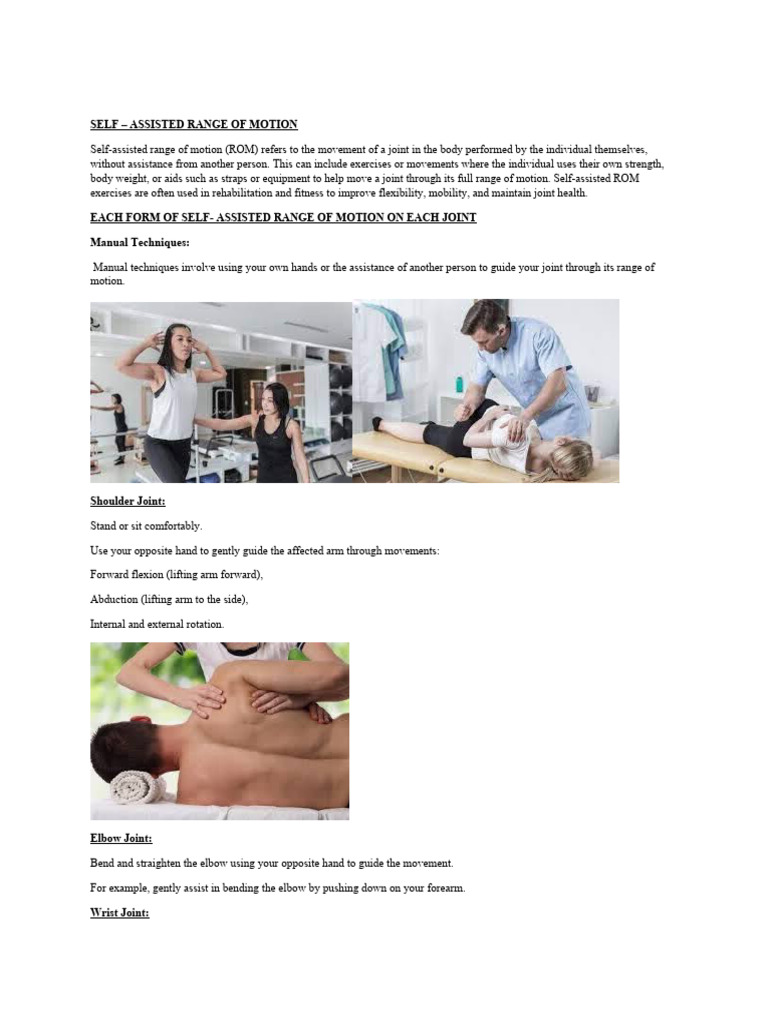 SELF – ASSISTED RANGE OF MOTION

Self-assisted range of motion (ROM) refers to the movement of a joint in the body performed by the individual themselves, without assistance from another person. This can include exercises or movements where the individual uses their own strength, body weight, or aids such as straps or equipment to help move a joint through its full range of motion. Self-assisted ROM exercises are often used in rehabilitation and fitness to improve flexibility, mobility, and maintain joint health.

EACH FORM OF SELF- ASSISTED RANGE OF MOTION ON EACH JOINT

Manual Techniques:

Manual techniques involve using your own hands or the assistance of another person to guide your joint through its range of motion.

Shoulder Joint:

Stand or sit comfortably.

Use your opposite hand to gently guide the affected arm through movements:

Forward flexion (lifting arm forward),

Abduction (lifting arm to the side),

Internal and external rotation.

Elbow Joint:

Bend and straighten the elbow using your opposite hand to guide the movement.

For example, gently assist in bending the elbow by pushing down on your forearm.

Wrist Joint: