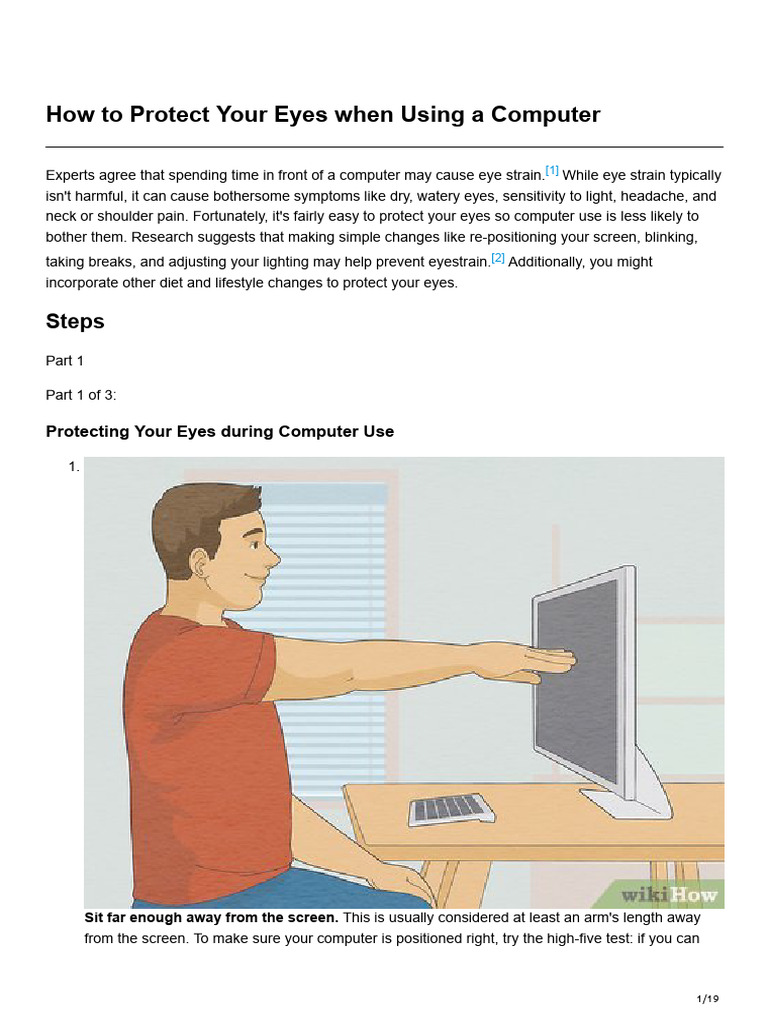 How to Protect Your Eyes when Using a Computer

Experts agree that spending time in front of a computer may cause eye strain.[1] While eye strain typically isn't harmful, it can cause bothersome symptoms like dry, watery eyes, sensitivity to light, headache, and neck or shoulder pain. Fortunately, it's fairly easy to protect your eyes so computer use is less likely to bother them. Research suggests that making simple changes like re-positioning your screen, blinking, taking breaks, and adjusting your lighting may help prevent eyestrain.[2] Additionally, you might incorporate other diet and lifestyle changes to protect your eyes.

Steps

Part 1

Part 1 of 3:

Protecting Your Eyes during Computer Use

1.

wikiHow

Sit far enough away from the screen. This is usually considered at least an arm's length away from the screen. To make sure your computer is positioned right, try the high-five test: if you can

1/19