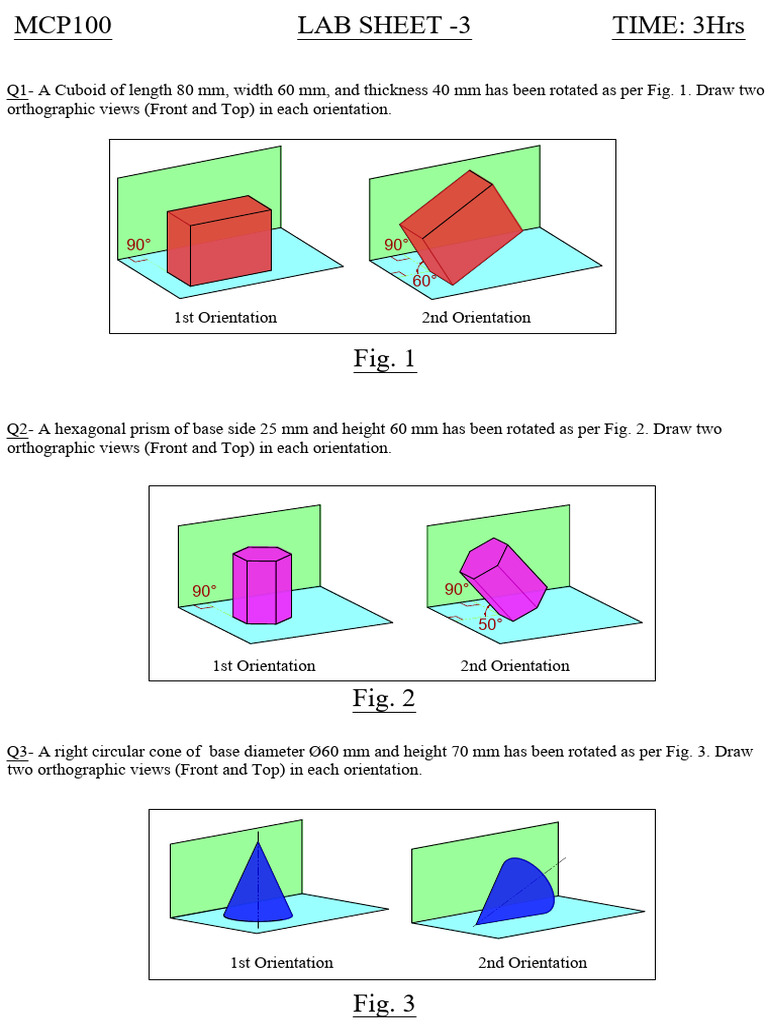 MCP100 LAB SHEET -3 TIME: 3Hrs

Q1- A Cuboid of length 80 mm, width 60 mm, and thickness 40 mm has been rotated as per Fig. 1. Draw two orthographic views (Front and Top) in each orientation.

90°

1st Orientation

90°

60°

2nd Orientation

Fig. 1

Q2- A hexagonal prism of base side 25 mm and height 60 mm has been rotated as per Fig. 2. Draw two orthographic views (Front and Top) in each orientation.

90°

1st Orientation

90°

50°

2nd Orientation

Fig. 2

Q3- A right circular cone of base diameter Ø60 mm and height 70 mm has been rotated as per Fig. 3. Draw two orthographic views (Front and Top) in each orientation.

1st Orientation

2nd Orientation

Fig. 3