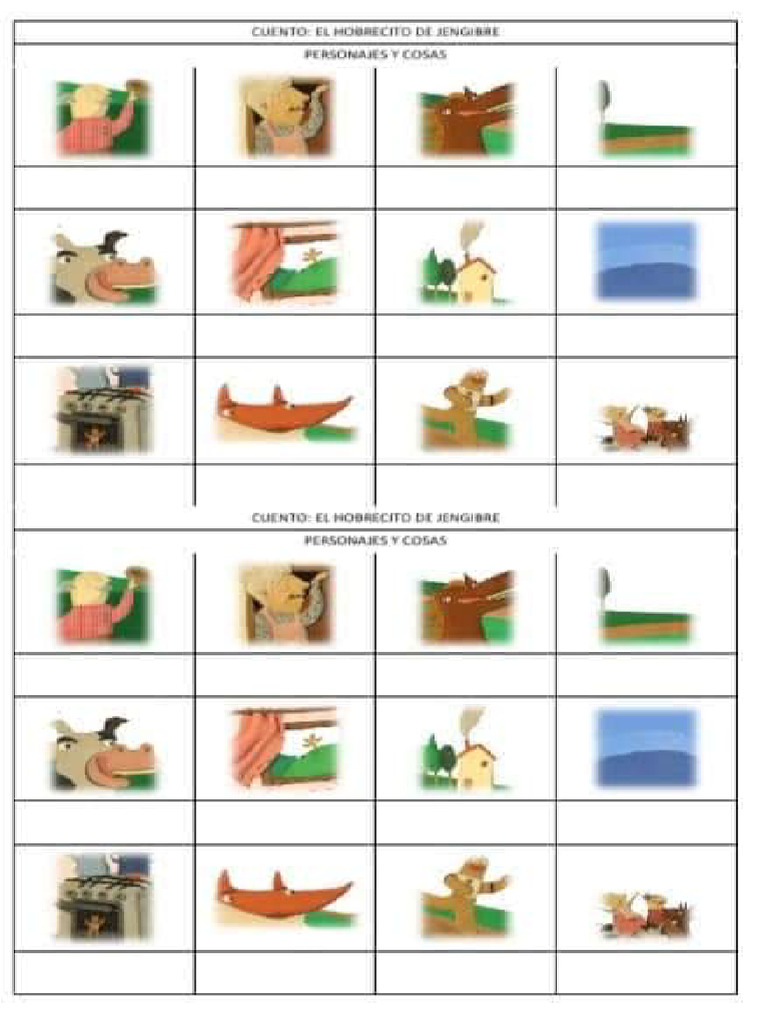 CUENTO: EL HOBRECITO DE JENGIBRE

PERSONAJES Y COSAS

CUENTO: EL HOBRECITO DE JENGIBRE

PERSONAJES Y COSAS