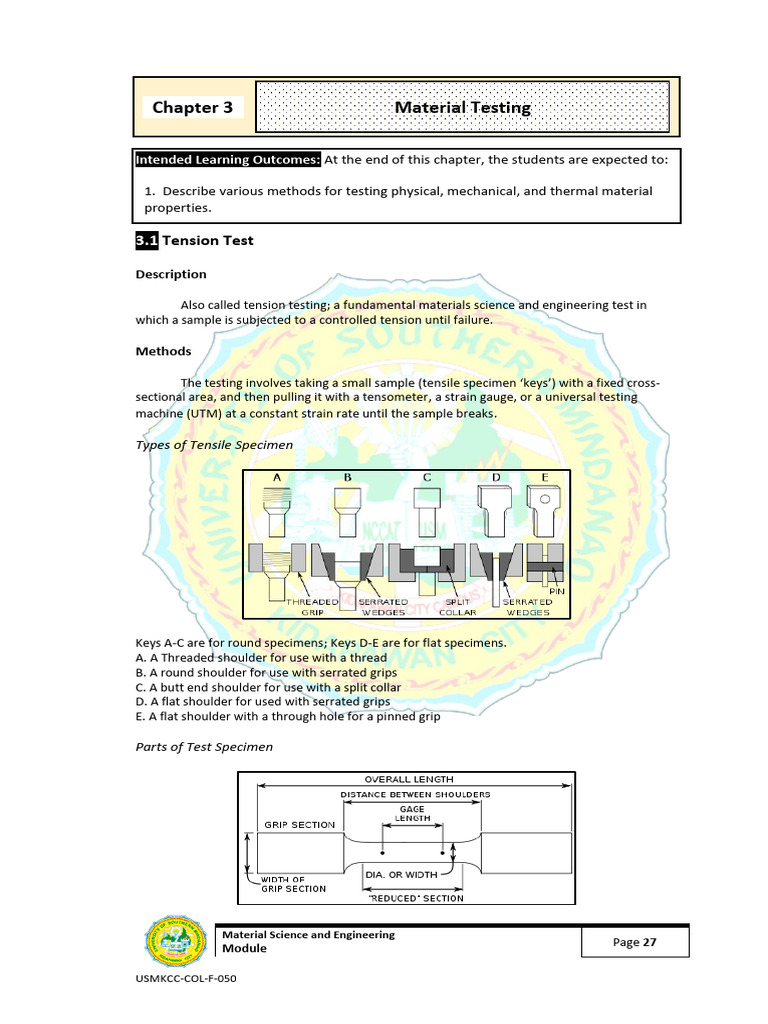 Chapter 3

Material Testing

Intended Learning Outcomes: At the end of this chapter, the students are expected to:

1. Describe various methods for testing physical, mechanical, and thermal material properties.

3.1 Tension Test

Description

Also called tension testing; a fundamental materials science and engineering test in which a sample is subjected to a controlled tension until failure.

Methods

The testing involves taking a small sample (tensile specimen 'keys') with a fixed cross-sectional area, and then pulling it with a tensometer, a strain gauge, or a universal testing machine (UTM) at a constant strain rate until the sample breaks.

Types of Tensile Specimen

A B C D E

THREADED GRIP SERRATED WEDGES SPLIT COLLAR SERRATED WEDGES PIN

Keys A-C are for round specimens; Keys D-E are for flat specimens.
A. A Threaded shoulder for use with a thread
B. A round shoulder for use with serrated grips
C. A butt end shoulder for use with a split collar
D. A flat shoulder for used with serrated grips
E. A flat shoulder with a through hole for a pinned grip

Parts of Test Specimen

OVERALL LENGTH
DISTANCE BETWEEN SHOULDERS
GAGE LENGTH
GRIP SECTION
DIA. OR WIDTH
WIDTH OF GRIP SECTION
"REDUCED" SECTION

Material Science and Engineering Module

Page 27

USMKCC-COL-F-050