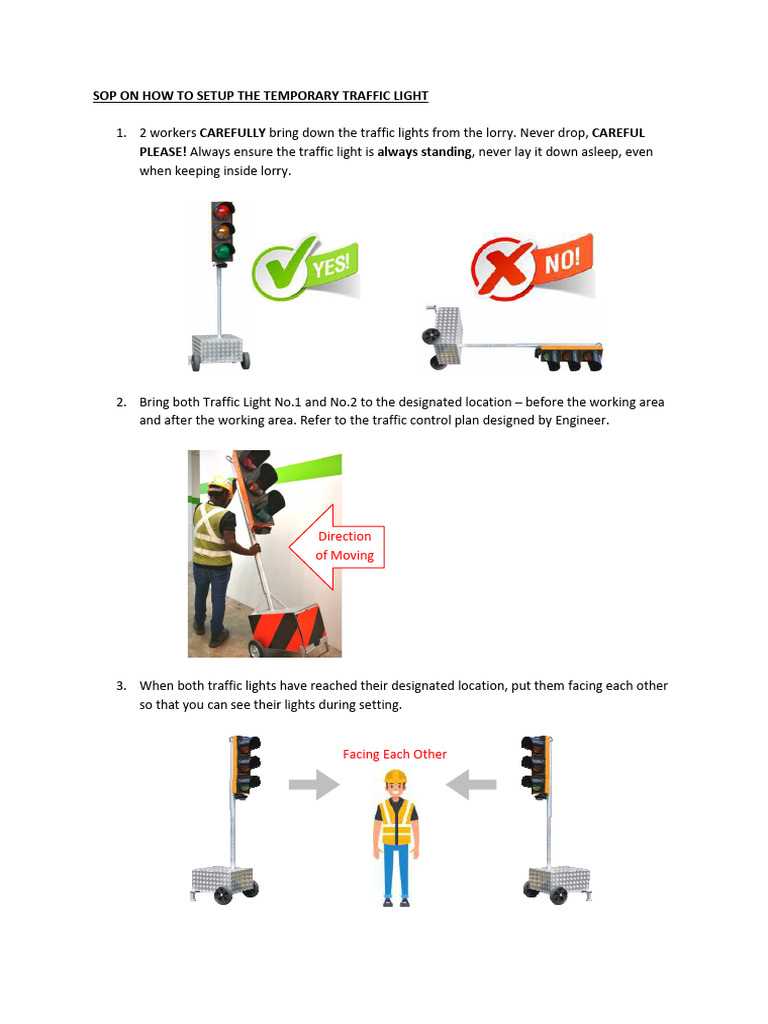 SOP ON HOW TO SETUP THE TEMPORARY TRAFFIC LIGHT

1. 2 workers CAREFULLY bring down the traffic lights from the lorry. Never drop, CAREFUL PLEASE! Always ensure the traffic light is always standing, never lay it down asleep, even when keeping inside lorry.

YES!

NO!

2. Bring both Traffic Light No.1 and No.2 to the designated location – before the working area and after the working area. Refer to the traffic control plan designed by Engineer.

Direction of Moving

3. When both traffic lights have reached their designated location, put them facing each other so that you can see their lights during setting.

Facing Each Other