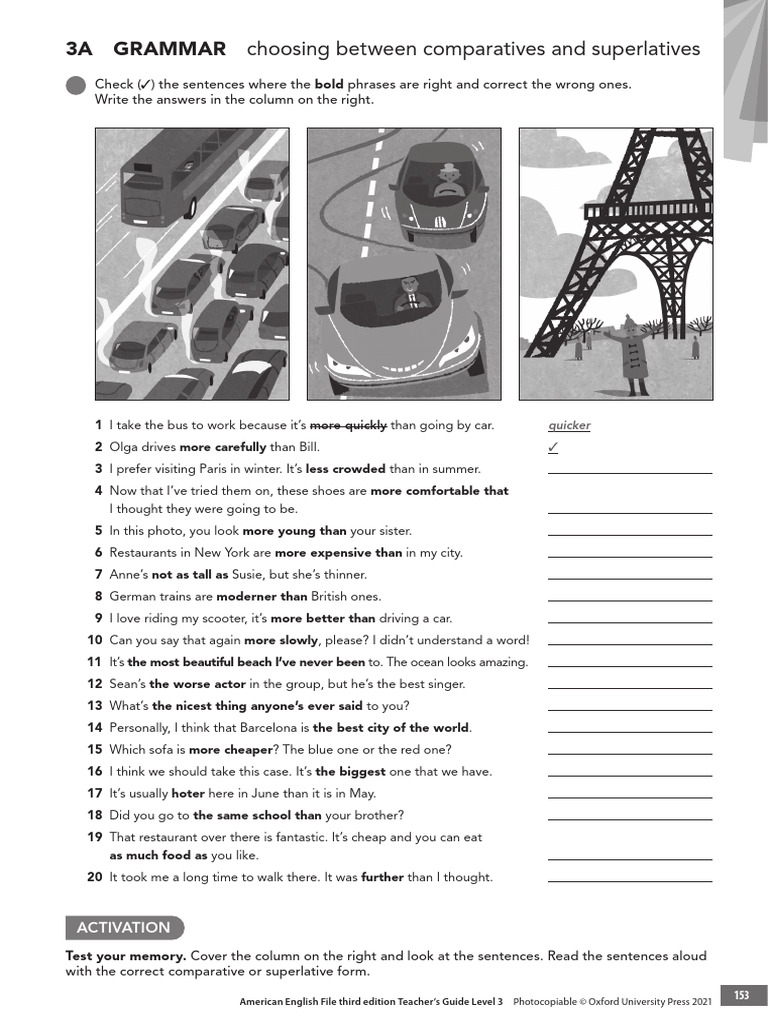 3A GRAMMAR choosing between comparatives and superlatives

Check (✓) the sentences where the **bold** phrases are right and correct the wrong ones. Write the answers in the column on the right.

1 I take the bus to work because it's ~~more quickly~~ than going by car. quicker
2 Olga drives **more carefully** than Bill. ✓
3 I prefer visiting Paris in winter. It's **less crowded** than in summer.
4 Now that I've tried them on, these shoes are **more comfortable that** I thought they were going to be.
5 In this photo, you look **more young than** your sister.
6 Restaurants in New York are **more expensive than** in my city.
7 Anne's **not as tall as** Susie, but she's thinner.
8 German trains are **moderner than** British ones.
9 I love riding my scooter, it's **more better than** driving a car.
10 Can you say that again **more slowly**, please? I didn't understand a word!
11 It's **the most beautiful beach I've never been** to. The ocean looks amazing.
12 Sean's **the worse actor** in the group, but he's the best singer.
13 What's **the nicest thing anyone's ever said** to you?
14 Personally, I think that Barcelona is **the best city of the world**.
15 Which sofa is **more cheaper**? The blue one or the red one?
16 I think we should take this case. It's **the biggest** one that we have.
17 It's usually **hoter** here in June than it is in May.
18 Did you go to **the same school than** your brother?
19 That restaurant over there is fantastic. It's cheap and you can eat **as much food as** you like.
20 It took me a long time to walk there. It was **further** than I thought.

ACTIVATION

**Test your memory.** Cover the column on the right and look at the sentences. Read the sentences aloud with the correct comparative or superlative form.

American English File third edition Teacher's Guide Level 3 Photocopiable © Oxford University Press 2021 153