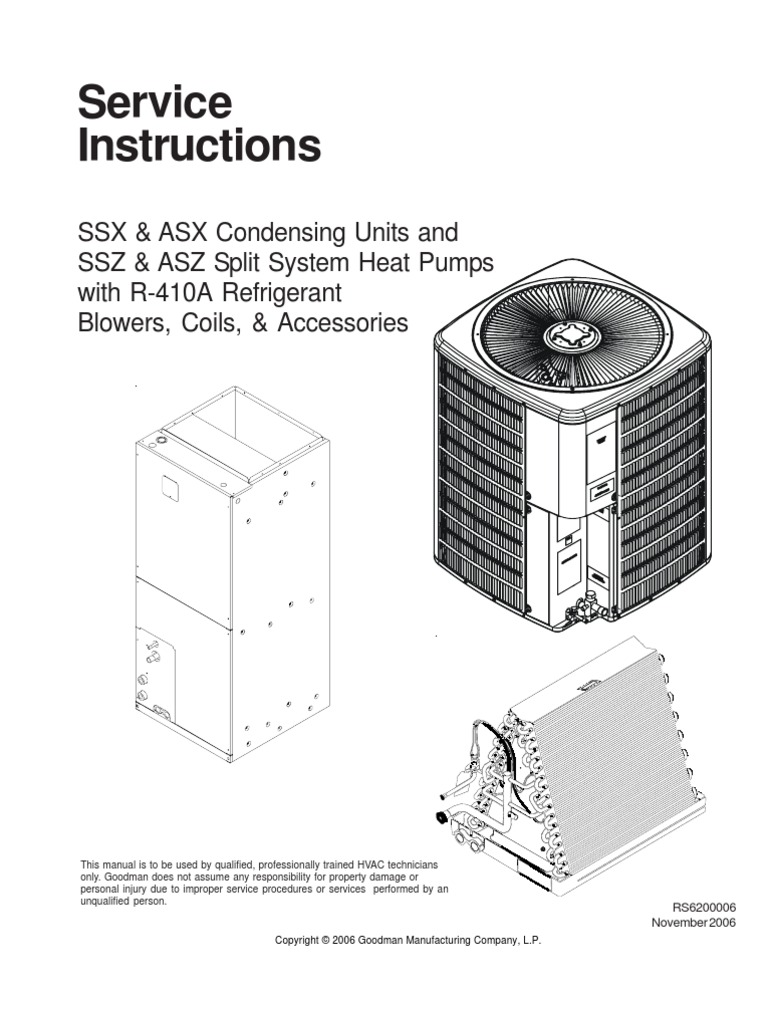 Service Instructions

SSX & ASX Condensing Units and SSZ & ASZ Split System Heat Pumps with R-410A Refrigerant Blowers, Coils, & Accessories

This manual is to be used by qualified, professionally trained HVAC technicians only. Goodman does not assume any responsibility for property damage or personal injury due to improper service procedures or services performed by an unqualified person.

RS6200006
November 2006

Copyright © 2006 Goodman Manufacturing Company, L.P.