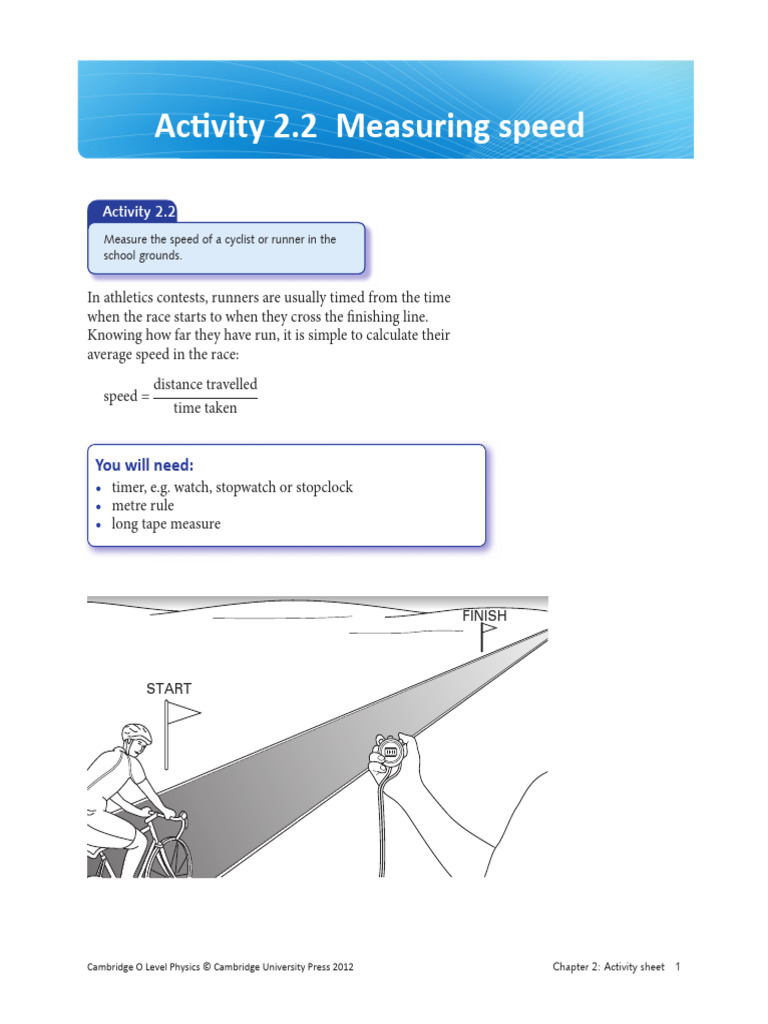 Activity 2.2 Measuring speed

Activity 2.2

Measure the speed of a cyclist or runner in the school grounds.

In athletics contests, runners are usually timed from the time when the race starts to when they cross the finishing line. Knowing how far they have run, it is simple to calculate their average speed in the race:

$\text{speed} = \frac{\text{distance travelled}}{\text{time taken}}$

You will need:
• timer, e.g. watch, stopwatch or stopclock
• metre rule
• long tape measure

FINISH

START

Cambridge O Level Physics © Cambridge University Press 2012

Chapter 2: Activity sheet 1