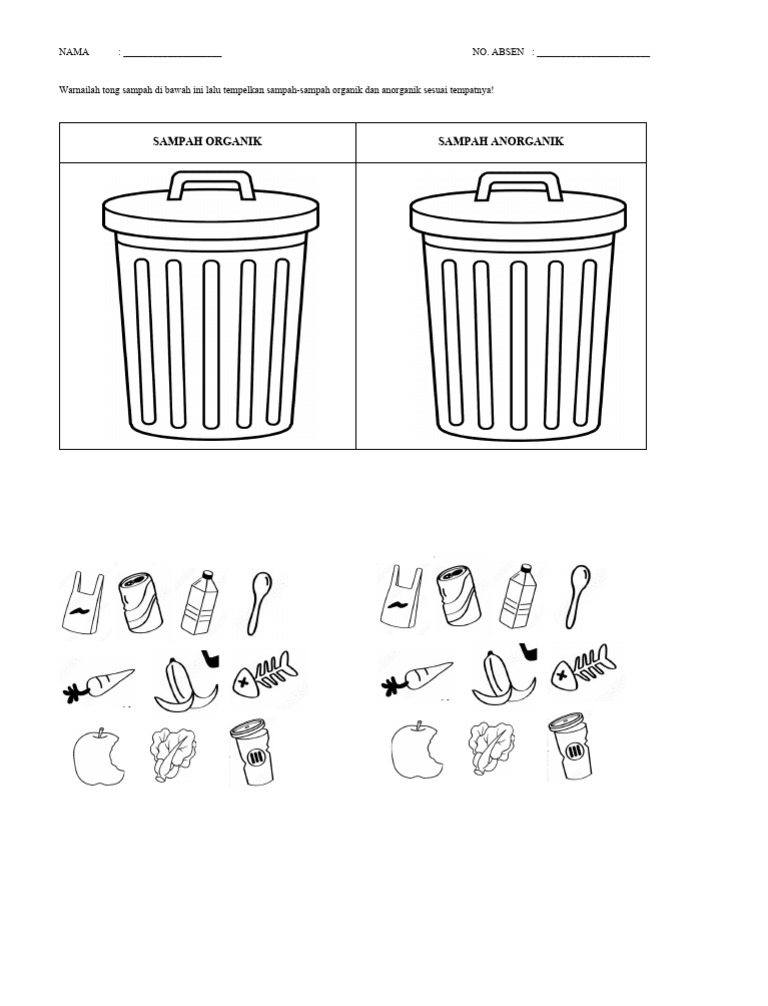 NAMA : ____________________

NO. ABSEN : ______________________

Warnailah tong sampah di bawah ini lalu tempelkan sampah-sampah organik dan anorganik sesuai tempatnya!

| SAMPAH ORGANIK | SAMPAH ANORGANIK |
|---|---|
| | |