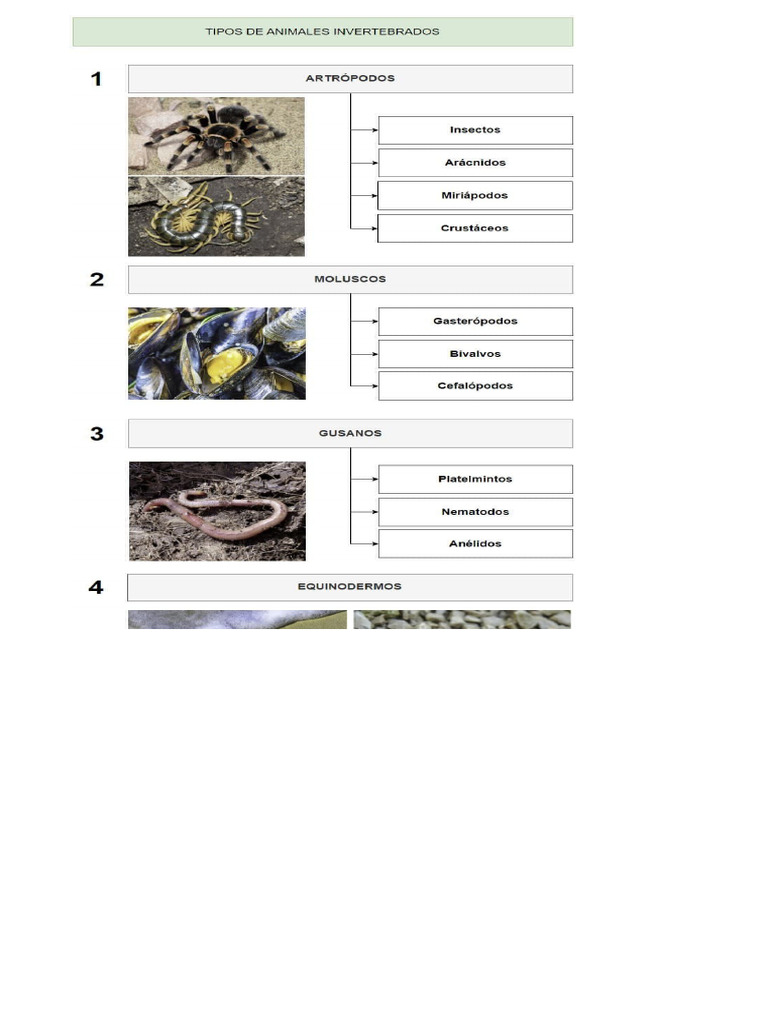 TIPOS DE ANIMALES INVERTEBRADOS

1

ARTRÓPODOS

Insectos

Arácnidos

Miriápodos

Crustáceos

2

MOLUSCOS

Gasterópodos

Bivalvos

Cefalópodos

3

GUSANOS

Platelmintos

Nematodos

Anélidos

4

EQUINODERMOS