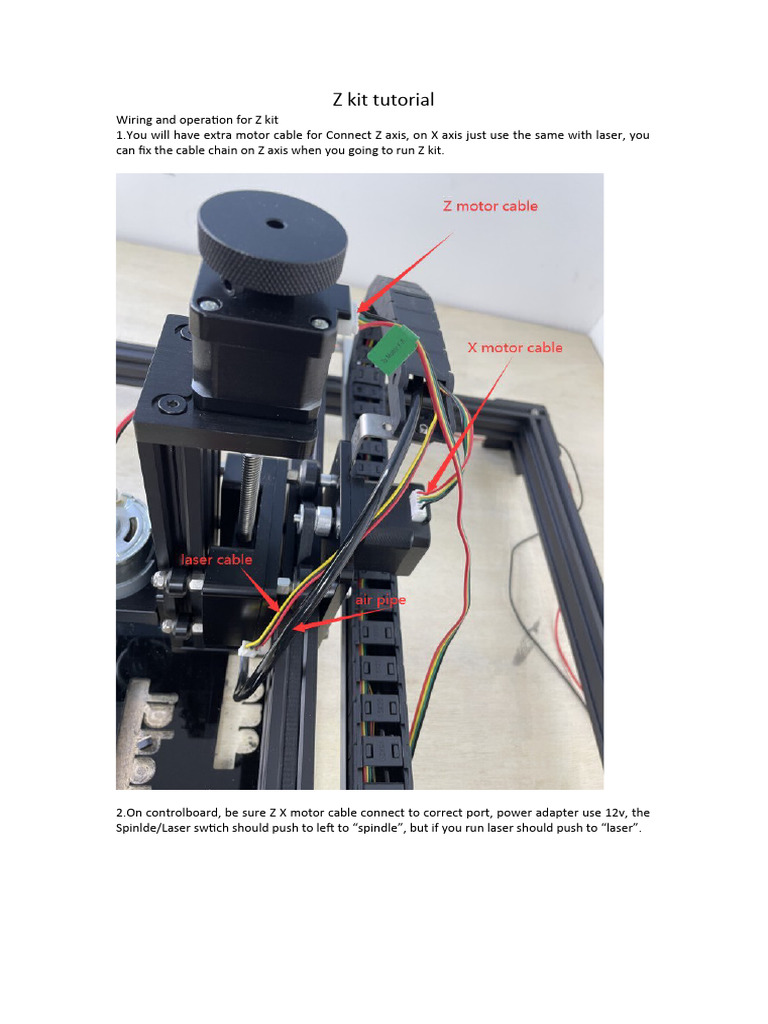 Z kit tutorial

Wiring and operation for Z kit
1.You will have extra motor cable for Connect Z axis, on X axis just use the same with laser, you can fix the cable chain on Z axis when you going to run Z kit.

Z motor cable

X motor cable

laser cable

air pipe

2.On controlboard, be sure Z X motor cable connect to correct port, power adapter use 12v, the Spinlde/Laser swtich should push to left to "spindle", but if you run laser should push to "laser".