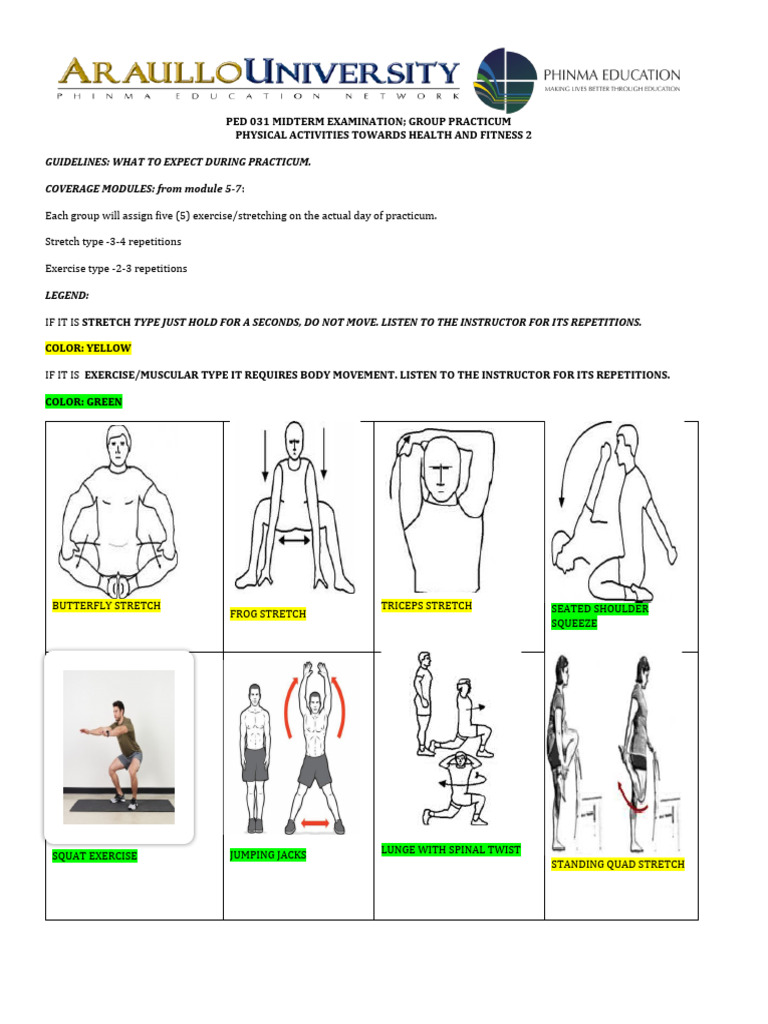 ARAULLO UNIVERSITY
PHINMA EDUCATION NETWORK

PHINMA EDUCATION
MAKING LIVES BETTER THROUGH EDUCATION

PED 031 MIDTERM EXAMINATION; GROUP PRACTICUM
PHYSICAL ACTIVITIES TOWARDS HEALTH AND FITNESS 2

GUIDELINES: WHAT TO EXPECT DURING PRACTICUM.

COVERAGE MODULES: from module 5-7:

Each group will assign five (5) exercise/stretching on the actual day of practicum.

Stretch type -3-4 repetitions

Exercise type -2-3 repetitions

LEGEND:

IF IT IS STRETCH TYPE JUST HOLD FOR A SECONDS, DO NOT MOVE. LISTEN TO THE INSTRUCTOR FOR ITS REPETITIONS.

COLOR: YELLOW

IF IT IS EXERCISE/MUSCULAR TYPE IT REQUIRES BODY MOVEMENT. LISTEN TO THE INSTRUCTOR FOR ITS REPETITIONS.

COLOR: GREEN

| BUTTERFLY STRETCH | FROG STRETCH | TRICEPS STRETCH | SEATED SHOULDER SQUEEZE |
|---|---|---|---|
| SQUAT EXERCISE | JUMPING JACKS | LUNGE WITH SPINAL TWIST | STANDING QUAD STRETCH |