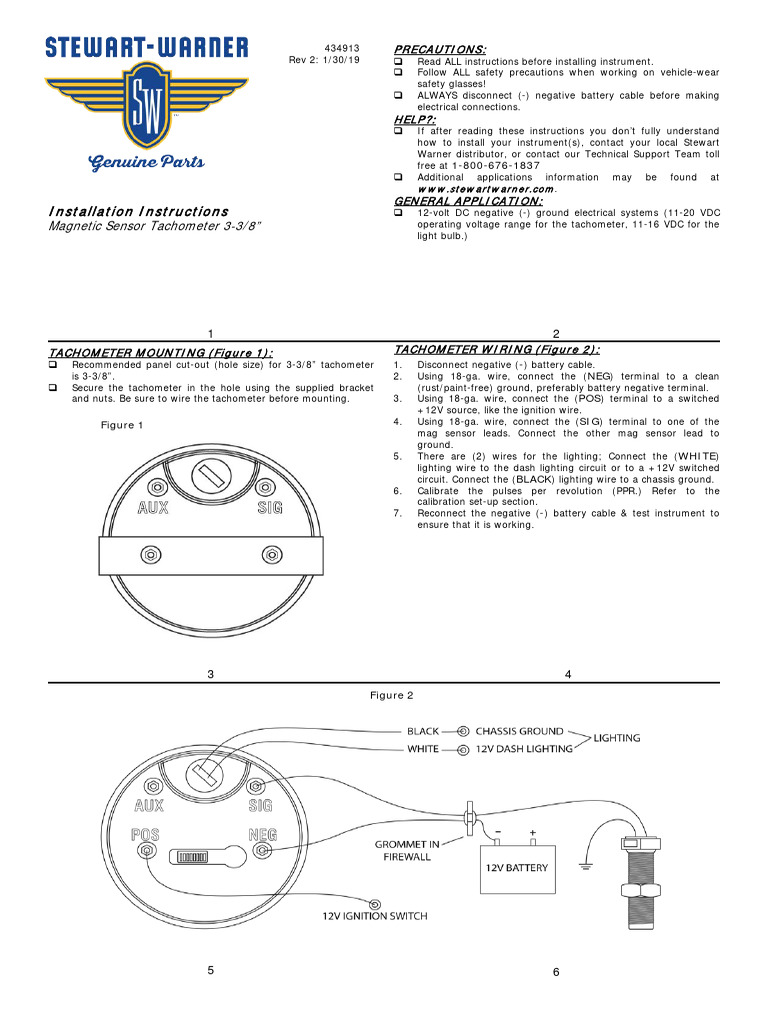 STEWART-WARNER

SW

Genuine Parts

434913
Rev 2: 1/30/19

Installation Instructions
Magnetic Sensor Tachometer 3-3/8"

PRECAUTIONS:
❑ Read ALL instructions before installing instrument.
❑ Follow ALL safety precautions when working on vehicle-wear safety glasses!
❑ ALWAYS disconnect (-) negative battery cable before making electrical connections.

HELP?:
❑ If after reading these instructions you don't fully understand how to install your instrument(s), contact your local Stewart Warner distributor, or contact our Technical Support Team toll free at 1-800-676-1837
❑ Additional applications information may be found at www.stewartwarner.com.

GENERAL APPLICATION:
❑ 12-volt DC negative (-) ground electrical systems (11-20 VDC operating voltage range for the tachometer, 11-16 VDC for the light bulb.)

1

2

TACHOMETER MOUNTING (Figure 1):
❑ Recommended panel cut-out (hole size) for 3-3/8" tachometer is 3-3/8".
❑ Secure the tachometer in the hole using the supplied bracket and nuts. Be sure to wire the tachometer before mounting.

Figure 1

AUX SIG

TACHOMETER WIRING (Figure 2):
1. Disconnect negative (-) battery cable.
2. Using 18-ga. wire, connect the (NEG) terminal to a clean (rust/paint-free) ground, preferably battery negative terminal.
3. Using 18-ga. wire, connect the (POS) terminal to a switched +12V source, like the ignition wire.
4. Using 18-ga. wire, connect the (SIG) terminal to one of the mag sensor leads. Connect the other mag sensor lead to ground.
5. There are (2) wires for the lighting; Connect the (WHITE) lighting wire to the dash lighting circuit or to a +12V switched circuit. Connect the (BLACK) lighting wire to a chassis ground.
6. Calibrate the pulses per revolution (PPR.) Refer to the calibration set-up section.
7. Reconnect the negative (-) battery cable & test instrument to ensure that it is working.

3

4

Figure 2

BLACK CHASSIS GROUND
WHITE 12V DASH LIGHTING
LIGHTING

AUX SIG
POS NEG

GROMMET IN FIREWALL

- +
12V BATTERY

12V IGNITION SWITCH

5

6