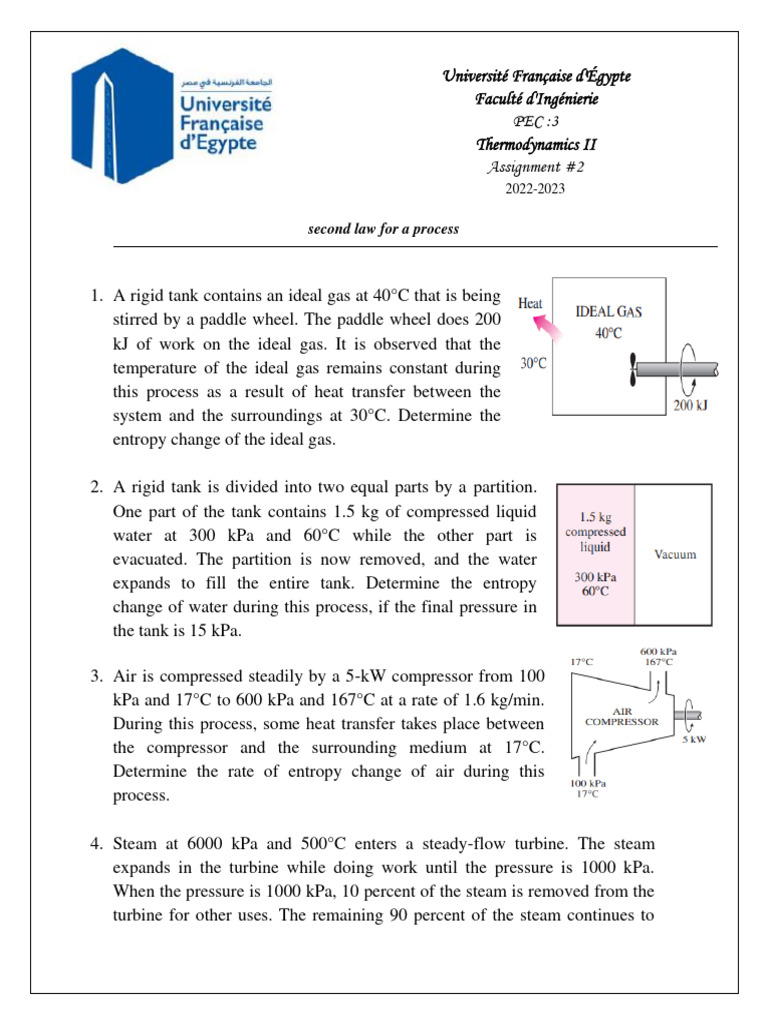 الجامعة الفرنسية في مصر
Université Française d'Egypte

Université Française d'Égypte
Faculté d'Ingénierie
PEC :3
Thermodynamics II
Assignment #2
2022-2023

second law for a process

1. A rigid tank contains an ideal gas at 40°C that is being stirred by a paddle wheel. The paddle wheel does 200 kJ of work on the ideal gas. It is observed that the temperature of the ideal gas remains constant during this process as a result of heat transfer between the system and the surroundings at 30°C. Determine the entropy change of the ideal gas.

Heat
IDEAL GAS
40°C
30°C
200 kJ

2. A rigid tank is divided into two equal parts by a partition. One part of the tank contains 1.5 kg of compressed liquid water at 300 kPa and 60°C while the other part is evacuated. The partition is now removed, and the water expands to fill the entire tank. Determine the entropy change of water during this process, if the final pressure in the tank is 15 kPa.

1.5 kg compressed liquid
300 kPa
60°C
Vacuum

3. Air is compressed steadily by a 5-kW compressor from 100 kPa and 17°C to 600 kPa and 167°C at a rate of 1.6 kg/min. During this process, some heat transfer takes place between the compressor and the surrounding medium at 17°C. Determine the rate of entropy change of air during this process.

17°C
600 kPa
167°C
AIR COMPRESSOR
5 kW
100 kPa
17°C

4. Steam at 6000 kPa and 500°C enters a steady-flow turbine. The steam expands in the turbine while doing work until the pressure is 1000 kPa. When the pressure is 1000 kPa, 10 percent of the steam is removed from the turbine for other uses. The remaining 90 percent of the steam continues to