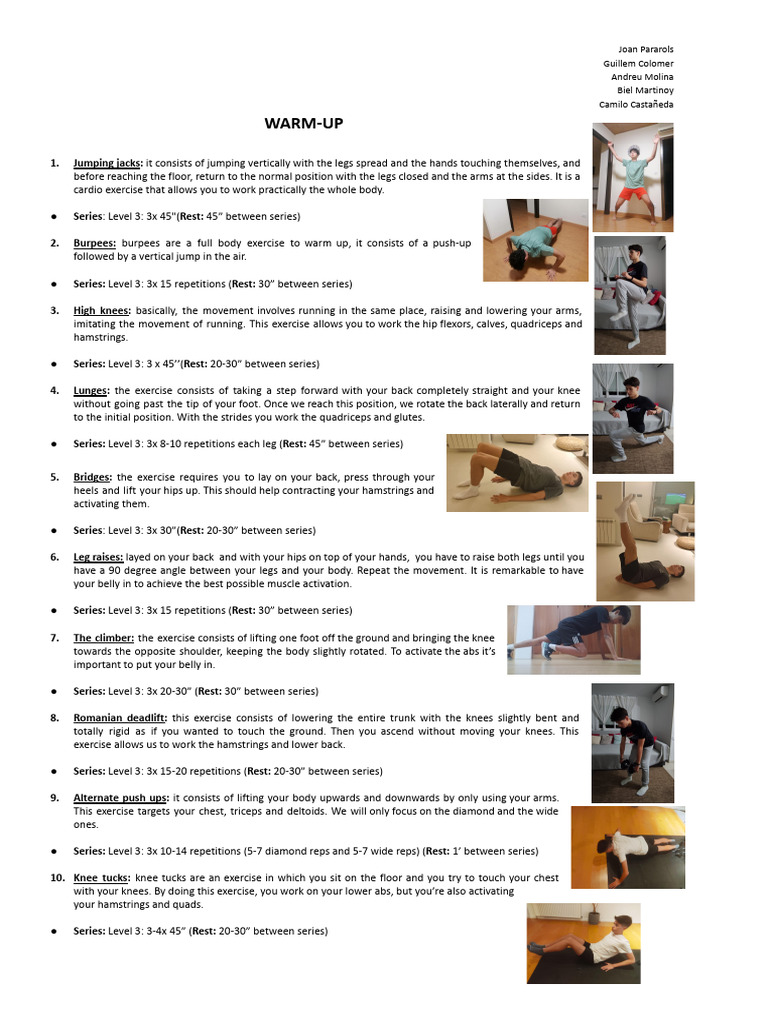 Joan Pararols
Guillem Colomer
Andreu Molina
Biel Martinoy
Camilo Castañeda

WARM-UP

1. Jumping jacks: it consists of jumping vertically with the legs spread and the hands touching themselves, and before reaching the floor, return to the normal position with the legs closed and the arms at the sides. It is a cardio exercise that allows you to work practically the whole body.

● Series: Level 3: 3x 45"(Rest: 45" between series)

2. Burpees: burpees are a full body exercise to warm up, it consists of a push-up followed by a vertical jump in the air.

● Series: Level 3: 3x 15 repetitions (Rest: 30" between series)

3. High knees: basically, the movement involves running in the same place, raising and lowering your arms, imitating the movement of running. This exercise allows you to work the hip flexors, calves, quadriceps and hamstrings.

● Series: Level 3: 3 x 45''(Rest: 20-30" between series)

4. Lunges: the exercise consists of taking a step forward with your back completely straight and your knee without going past the tip of your foot. Once we reach this position, we rotate the back laterally and return to the initial position. With the strides you work the quadriceps and glutes.

● Series: Level 3: 3x 8-10 repetitions each leg (Rest: 45" between series)

5. Bridges: the exercise requires you to lay on your back, press through your heels and lift your hips up. This should help contracting your hamstrings and activating them.

● Series: Level 3: 3x 30"(Rest: 20-30" between series)

6. Leg raises: layed on your back and with your hips on top of your hands, you have to raise both legs until you have a 90 degree angle between your legs and your body. Repeat the movement. It is remarkable to have your belly in to achieve the best possible muscle activation.

● Series: Level 3: 3x 15 repetitions (Rest: 30" between series)

7. The climber: the exercise consists of lifting one foot off the ground and bringing the knee towards the opposite shoulder, keeping the body slightly rotated. To activate the abs it's important to put your belly in.

● Series: Level 3: 3x 20-30" (Rest: 30" between series)

8. Romanian deadlift: this exercise consists of lowering the entire trunk with the knees slightly bent and totally rigid as if you wanted to touch the ground. Then you ascend without moving your knees. This exercise allows us to work the hamstrings and lower back.

● Series: Level 3: 3x 15-20 repetitions (Rest: 20-30" between series)

9. Alternate push ups: it consists of lifting your body upwards and downwards by only using your arms. This exercise targets your chest, triceps and deltoids. We will only focus on the diamond and the wide ones.

● Series: Level 3: 3x 10-14 repetitions (5-7 diamond reps and 5-7 wide reps) (Rest: 1' between series)

10. Knee tucks: knee tucks are an exercise in which you sit on the floor and you try to touch your chest with your knees. By doing this exercise, you work on your lower abs, but you're also activating your hamstrings and quads.

● Series: Level 3: 3-4x 45" (Rest: 20-30" between series)