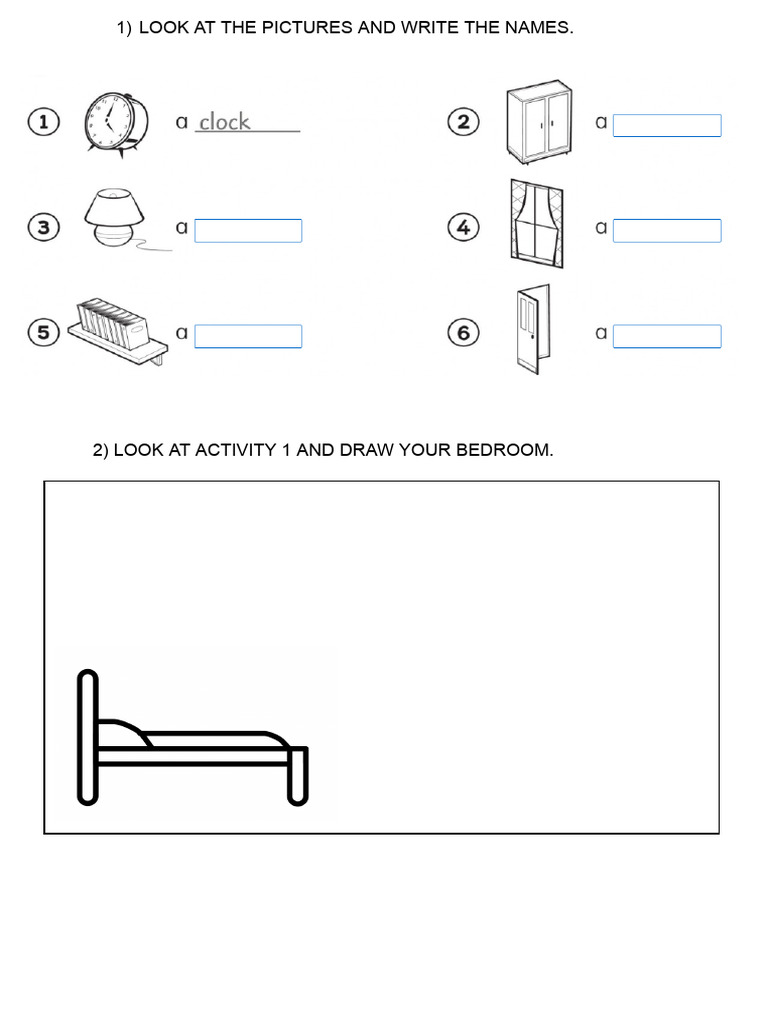 1) LOOK AT THE PICTURES AND WRITE THE NAMES.

1 a clock

2 a

3 a

4 a

5 a

6 a

2) LOOK AT ACTIVITY 1 AND DRAW YOUR BEDROOM.