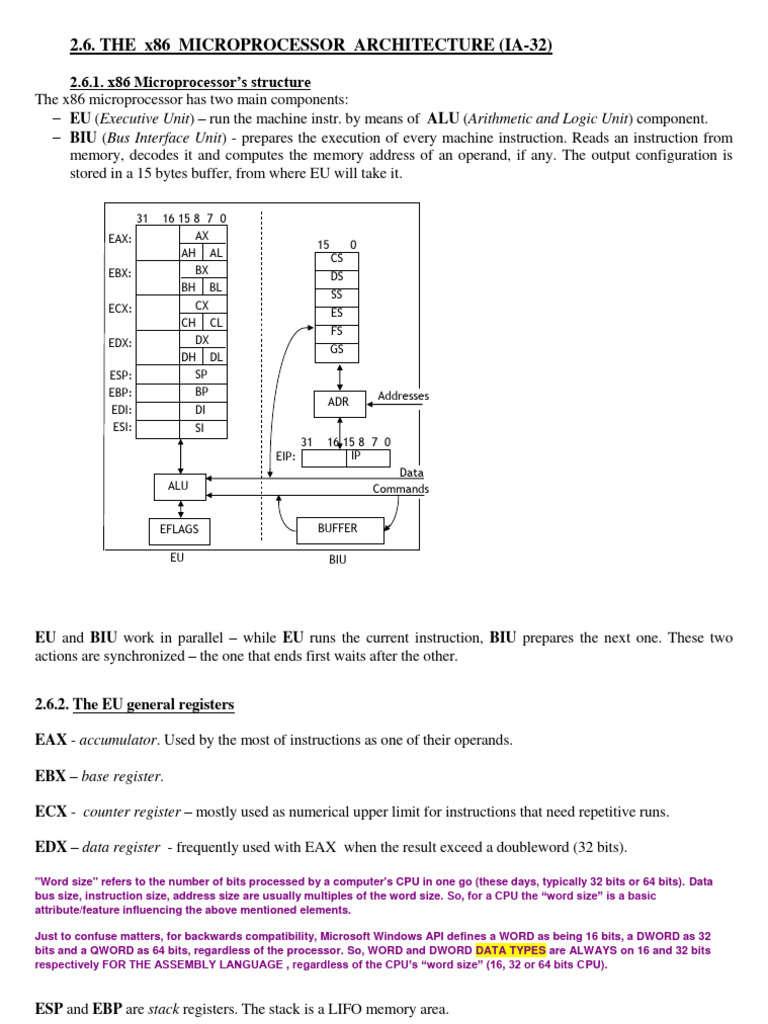 2.6. THE x86 MICROPROCESSOR ARCHITECTURE (IA-32)

2.6.1. x86 Microprocessor's structure

The x86 microprocessor has two main components:

– EU (Executive Unit) – run the machine instr. by means of ALU (Arithmetic and Logic Unit) component.

– BIU (Bus Interface Unit) - prepares the execution of every machine instruction. Reads an instruction from memory, decodes it and computes the memory address of an operand, if any. The output configuration is stored in a 15 bytes buffer, from where EU will take it.

31 16 15 8 7 0
EAX: AX
AH AL
EBX: BX
BH BL
ECX: CX
CH CL
EDX: DX
DH DL
ESP: SP
EBP: BP
EDI: DI
ESI: SI
ALU
EFLAGS
EU

15 0
CS
DS
SS
ES
FS
GS
ADR
Addresses
31 16 15 8 7 0
EIP: IP
Data
Commands
BUFFER
BIU

EU and BIU work in parallel – while EU runs the current instruction, BIU prepares the next one. These two actions are synchronized – the one that ends first waits after the other.

2.6.2. The EU general registers

EAX - accumulator. Used by the most of instructions as one of their operands.

EBX – base register.

ECX - counter register – mostly used as numerical upper limit for instructions that need repetitive runs.

EDX – data register - frequently used with EAX when the result exceed a doubleword (32 bits).

"Word size" refers to the number of bits processed by a computer's CPU in one go (these days, typically 32 bits or 64 bits). Data bus size, instruction size, address size are usually multiples of the word size. So, for a CPU the "word size" is a basic attribute/feature influencing the above mentioned elements.

Just to confuse matters, for backwards compatibility, Microsoft Windows API defines a WORD as being 16 bits, a DWORD as 32 bits and a QWORD as 64 bits, regardless of the processor. So, WORD and DWORD DATA TYPES are ALWAYS on 16 and 32 bits respectively FOR THE ASSEMBLY LANGUAGE , regardless of the CPU's "word size" (16, 32 or 64 bits CPU).

ESP and EBP are stack registers. The stack is a LIFO memory area.