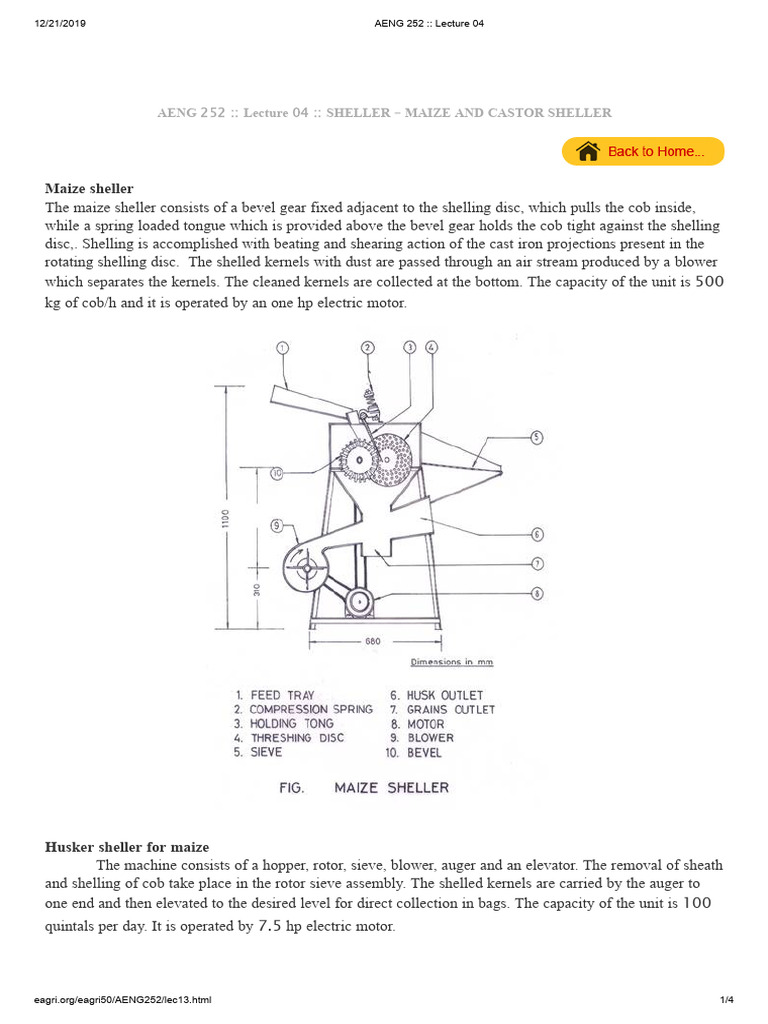 12/21/2019 AENG 252 :: Lecture 04

AENG 252 :: Lecture 04 :: SHELLER – MAIZE AND CASTOR SHELLER

Back to Home...

Maize sheller
The maize sheller consists of a bevel gear fixed adjacent to the shelling disc, which pulls the cob inside, while a spring loaded tongue which is provided above the bevel gear holds the cob tight against the shelling disc,. Shelling is accomplished with beating and shearing action of the cast iron projections present in the rotating shelling disc. The shelled kernels with dust are passed through an air stream produced by a blower which separates the kernels. The cleaned kernels are collected at the bottom. The capacity of the unit is 500 kg of cob/h and it is operated by an one hp electric motor.

1 2 3 4 5 6 7 8 9 10
1100
310
680
Dimensions in mm

1. FEED TRAY
2. COMPRESSION SPRING
3. HOLDING TONG
4. THRESHING DISC
5. SIEVE
6. HUSK OUTLET
7. GRAINS OUTLET
8. MOTOR
9. BLOWER
10. BEVEL

FIG. MAIZE SHELLER

Husker sheller for maize
The machine consists of a hopper, rotor, sieve, blower, auger and an elevator. The removal of sheath and shelling of cob take place in the rotor sieve assembly. The shelled kernels are carried by the auger to one end and then elevated to the desired level for direct collection in bags. The capacity of the unit is 100 quintals per day. It is operated by 7.5 hp electric motor.

eagri.org/eagri50/AENG252/lec13.html 1/4