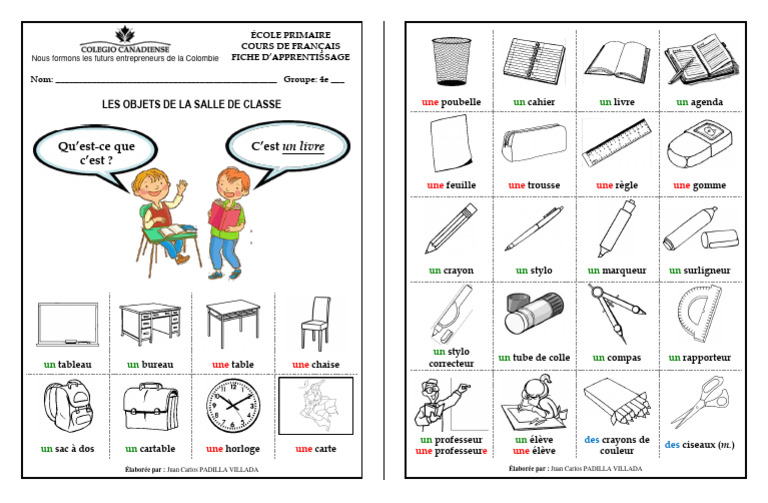 COLEGIO CANADIENSE
Nous formons les futurs entrepreneurs de la Colombie

ÉCOLE PRIMAIRE
COURS DE FRANÇAIS
FICHE D'APPRENTISSAGE

Nom: ______________________________ Groupe: 4e ___

LES OBJETS DE LA SALLE DE CLASSE

Qu'est-ce que c'est ?

C'est un livre

| un tableau | un bureau | une table | une chaise |
|---|---|---|---|
| un sac à dos | un cartable | une horloge | une carte |

Élaborée par : Juan Carlos PADILLA VILLADA

| une poubelle | un cahier | un livre | un agenda |
|---|---|---|---|
| une feuille | une trousse | une règle | une gomme |
| un crayon | un stylo | un marqueur | un surligneur |
| un stylo correcteur | un tube de colle | un compas | un rapporteur |
| un professeur une professeure | un élève une élève | des crayons de couleur | des ciseaux (m.) |

Élaborée par : Juan Carlos PADILLA VILLADA