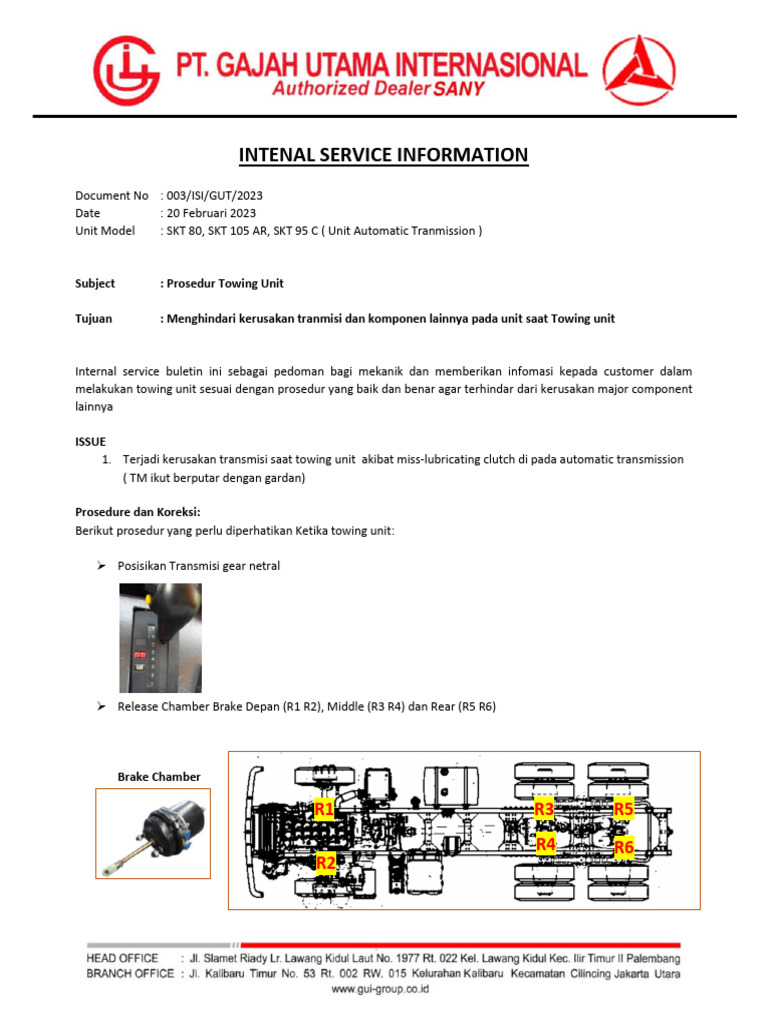 PT. GAJAH UTAMA INTERNASIONAL
Authorized Dealer SANY

INTENAL SERVICE INFORMATION

Document No : 003/ISI/GUT/2023
Date : 20 Februari 2023
Unit Model : SKT 80, SKT 105 AR, SKT 95 C ( Unit Automatic Tranmission )

Subject : Prosedur Towing Unit

Tujuan : Menghindari kerusakan tranmisi dan komponen lainnya pada unit saat Towing unit

Internal service buletin ini sebagai pedoman bagi mekanik dan memberikan infomasi kepada customer dalam melakukan towing unit sesuai dengan prosedur yang baik dan benar agar terhindar dari kerusakan major component lainnya

ISSUE
1. Terjadi kerusakan transmisi saat towing unit akibat miss-lubricating clutch di pada automatic transmission ( TM ikut berputar dengan gardan)

Prosedure dan Koreksi:
Berikut prosedur yang perlu diperhatikan Ketika towing unit:

➢ Posisikan Transmisi gear netral

➢ Release Chamber Brake Depan (R1 R2), Middle (R3 R4) dan Rear (R5 R6)

Brake Chamber

R1
R2
R3
R4
R5
R6

HEAD OFFICE : Jl. Slamet Riady Lr. Lawang Kidul Laut No. 1977 Rt. 022 Kel. Lawang Kidul Kec. Ilir Timur II Palembang
BRANCH OFFICE : Jl. Kalibaru Timur No. 53 Rt. 002 RW. 015 Kelurahan Kalibaru Kecamatan Cilincing Jakarta Utara
www.gui-group.co.id