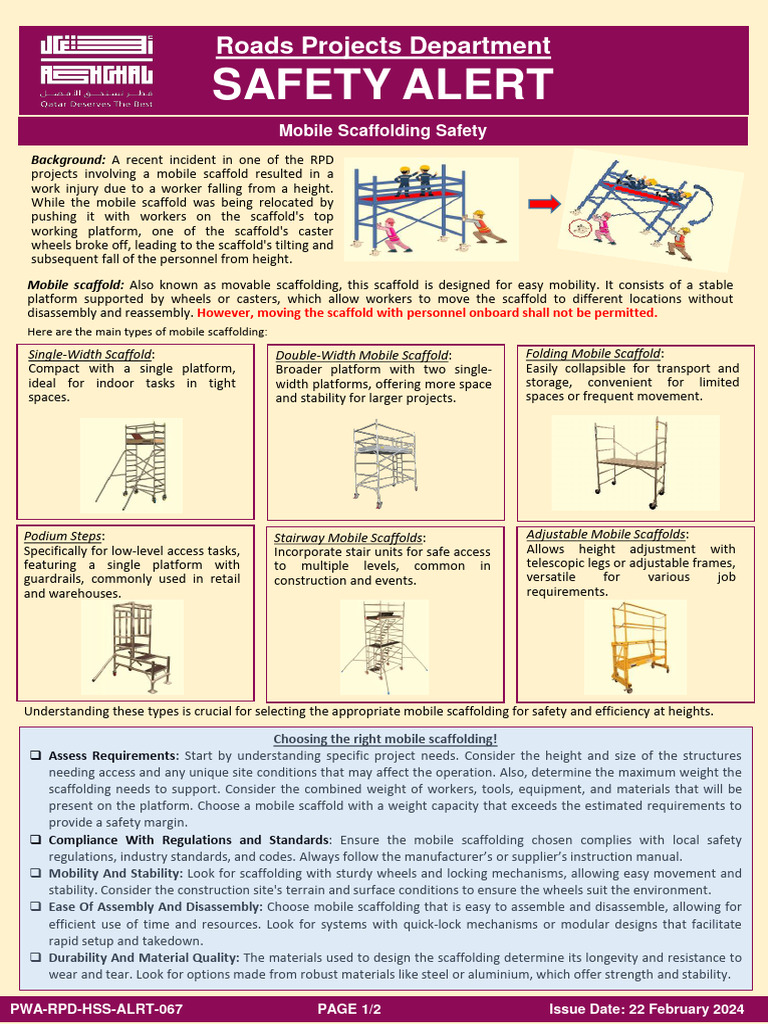 ASHGHAL
Qatar Deserves The Best

Roads Projects Department
SAFETY ALERT

Mobile Scaffolding Safety

Background: A recent incident in one of the RPD projects involving a mobile scaffold resulted in a work injury due to a worker falling from a height. While the mobile scaffold was being relocated by pushing it with workers on the scaffold's top working platform, one of the scaffold's caster wheels broke off, leading to the scaffold's tilting and subsequent fall of the personnel from height.

Mobile scaffold: Also known as movable scaffolding, this scaffold is designed for easy mobility. It consists of a stable platform supported by wheels or casters, which allow workers to move the scaffold to different locations without disassembly and reassembly. However, moving the scaffold with personnel onboard shall not be permitted.

Here are the main types of mobile scaffolding:

Single-Width Scaffold: Compact with a single platform, ideal for indoor tasks in tight spaces.

Double-Width Mobile Scaffold: Broader platform with two single-width platforms, offering more space and stability for larger projects.

Folding Mobile Scaffold: Easily collapsible for transport and storage, convenient for limited spaces or frequent movement.

Podium Steps: Specifically for low-level access tasks, featuring a single platform with guardrails, commonly used in retail and warehouses.

Stairway Mobile Scaffolds: Incorporate stair units for safe access to multiple levels, common in construction and events.

Adjustable Mobile Scaffolds: Allows height adjustment with telescopic legs or adjustable frames, versatile for various job requirements.

Understanding these types is crucial for selecting the appropriate mobile scaffolding for safety and efficiency at heights.

Choosing the right mobile scaffolding!

❑ Assess Requirements: Start by understanding specific project needs. Consider the height and size of the structures needing access and any unique site conditions that may affect the operation. Also, determine the maximum weight the scaffolding needs to support. Consider the combined weight of workers, tools, equipment, and materials that will be present on the platform. Choose a mobile scaffold with a weight capacity that exceeds the estimated requirements to provide a safety margin.
❑ Compliance With Regulations and Standards: Ensure the mobile scaffolding chosen complies with local safety regulations, industry standards, and codes. Always follow the manufacturer's or supplier's instruction manual.
❑ Mobility And Stability: Look for scaffolding with sturdy wheels and locking mechanisms, allowing easy movement and stability. Consider the construction site's terrain and surface conditions to ensure the wheels suit the environment.
❑ Ease Of Assembly And Disassembly: Choose mobile scaffolding that is easy to assemble and disassemble, allowing for efficient use of time and resources. Look for systems with quick-lock mechanisms or modular designs that facilitate rapid setup and takedown.
❑ Durability And Material Quality: The materials used to design the scaffolding determine its longevity and resistance to wear and tear. Look for options made from robust materials like steel or aluminium, which offer strength and stability.

PWA-RPD-HSS-ALRT-067
PAGE 1/2
Issue Date: 22 February 2024