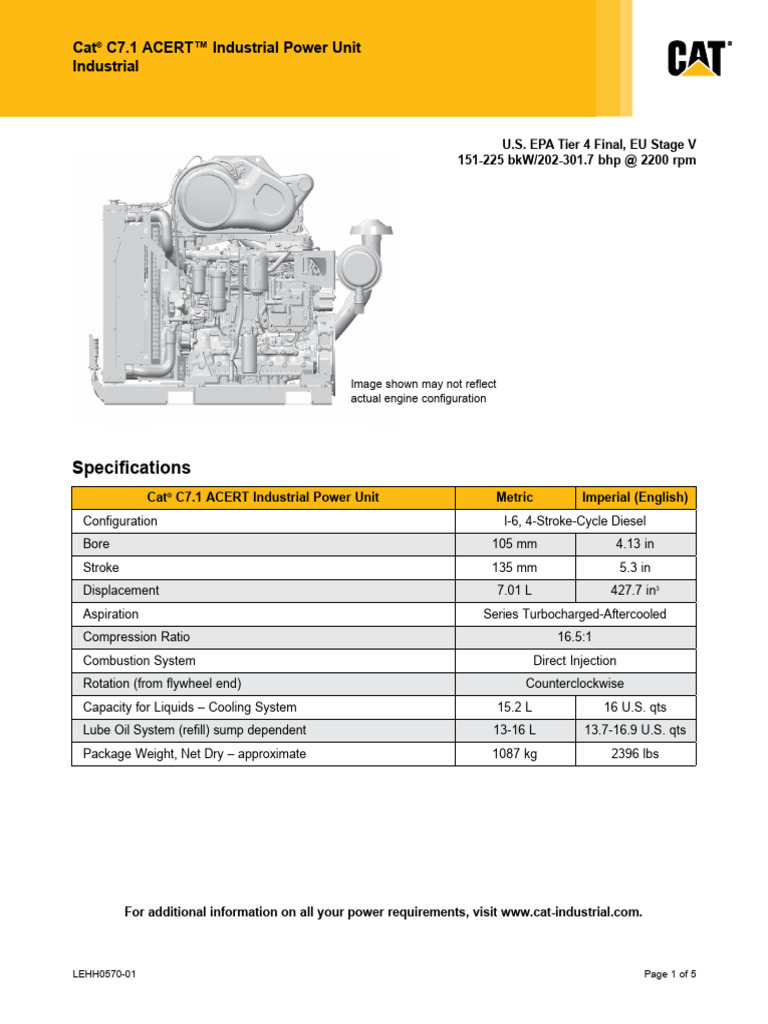 Cat® C7.1 ACERT™ Industrial Power Unit
Industrial

CAT®

U.S. EPA Tier 4 Final, EU Stage V
151-225 bkW/202-301.7 bhp @ 2200 rpm

Image shown may not reflect actual engine configuration

Specifications

| Cat® C7.1 ACERT Industrial Power Unit | Metric | Imperial (English) |
|---|---|---|
| Configuration | I-6, 4-Stroke-Cycle Diesel | |
| Bore | 105 mm | 4.13 in |
| Stroke | 135 mm | 5.3 in |
| Displacement | 7.01 L | 427.7 in$^3$ |
| Aspiration | Series Turbocharged-Aftercooled | |
| Compression Ratio | 16.5:1 | |
| Combustion System | Direct Injection | |
| Rotation (from flywheel end) | Counterclockwise | |
| Capacity for Liquids – Cooling System | 15.2 L | 16 U.S. qts |
| Lube Oil System (refill) sump dependent | 13-16 L | 13.7-16.9 U.S. qts |
| Package Weight, Net Dry – approximate | 1087 kg | 2396 lbs |

For additional information on all your power requirements, visit www.cat-industrial.com.

LEHH0570-01

Page 1 of 5